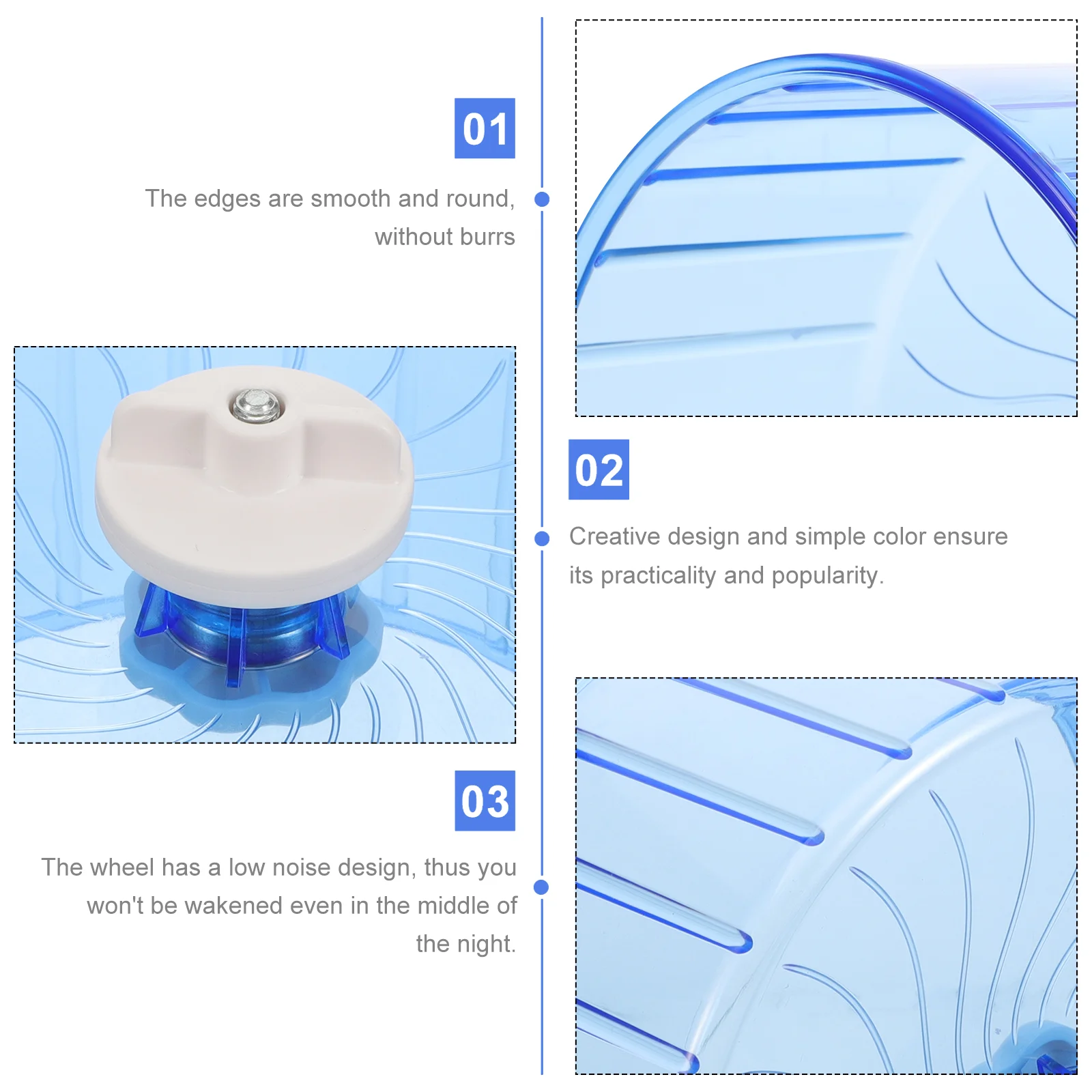 01

The edges are smooth and round, without burrs

02

Creative design and simple color ensure its practicality and popularity.

03

The wheel has a low noise design, thus you won't be wakened even in the middle of the night.