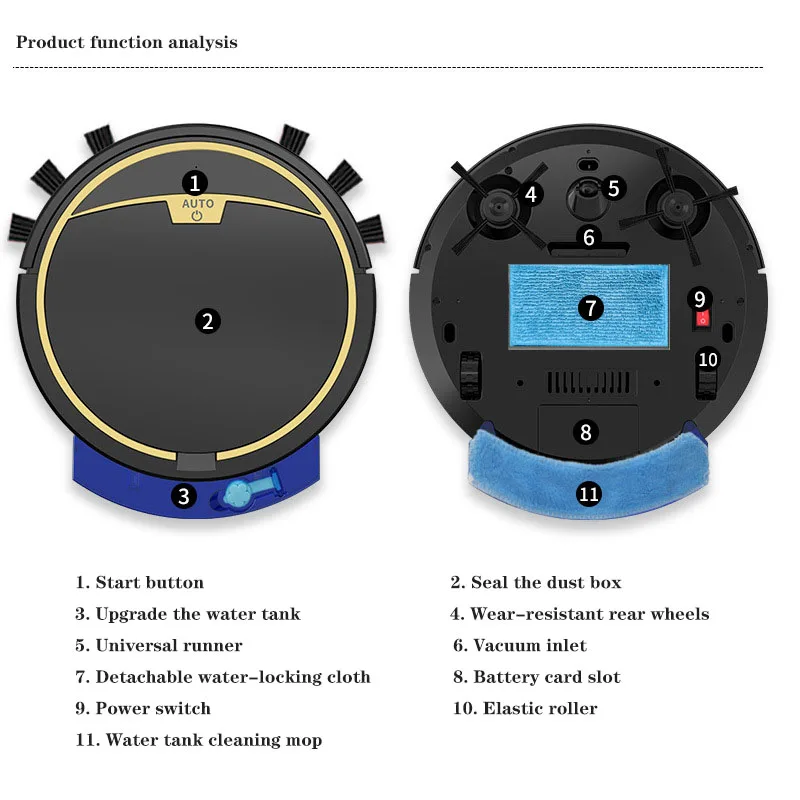 Product function analysis

1

AUTO

2

3

4

5

6

7

9

10

8

11

1. Start button

2. Seal the dust box

3. Upgrade the water tank

4. Wear-resistant rear wheels

5. Universal runner

6. Vacuum inlet

7. Detachable water-locking cloth

8. Battery card slot

9. Power switch

10. Elastic roller

11. Water tank cleaning mop