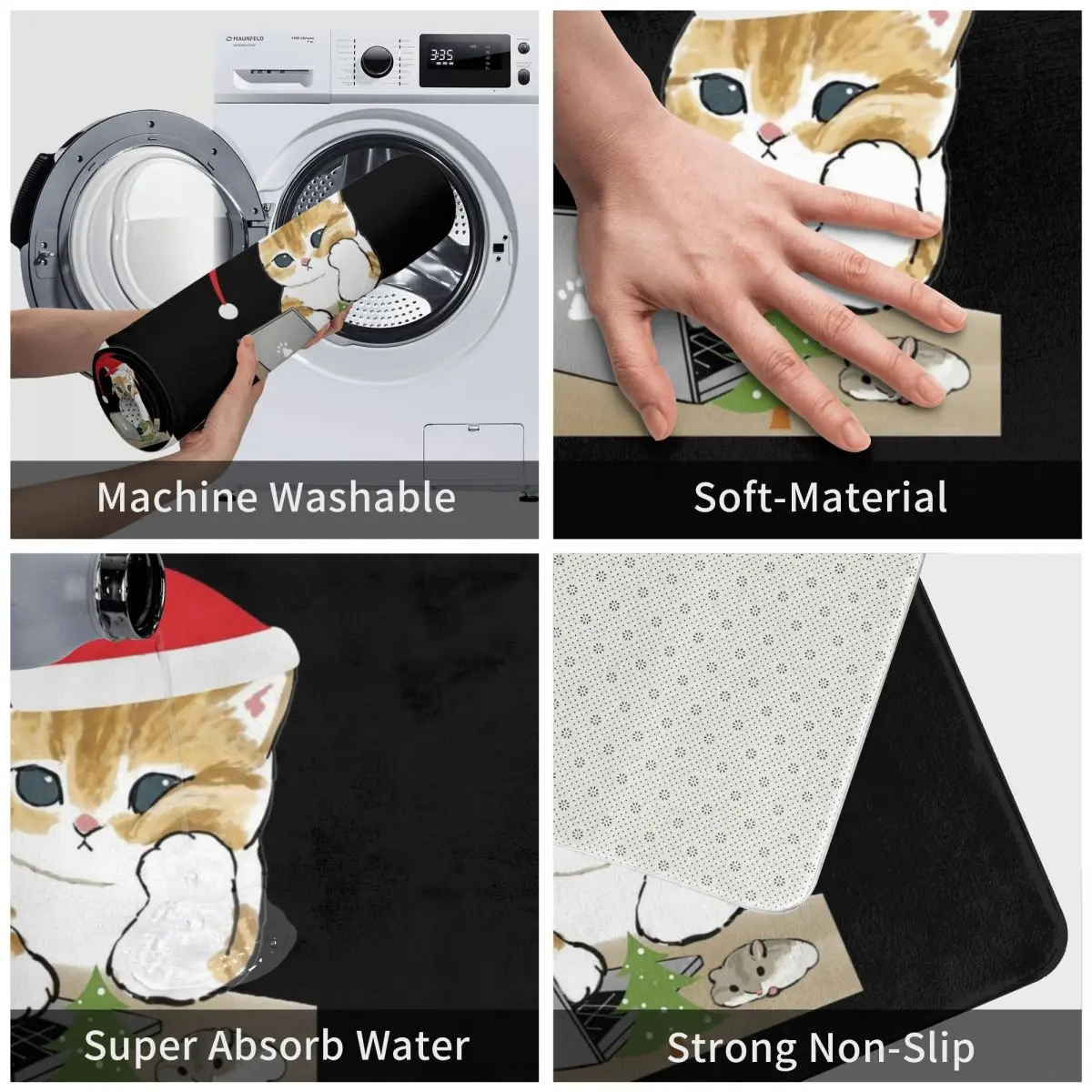 MAUNFELD

3:35

Machine Washable

Soft-Material

Super Absorb Water

Strong Non-Slip