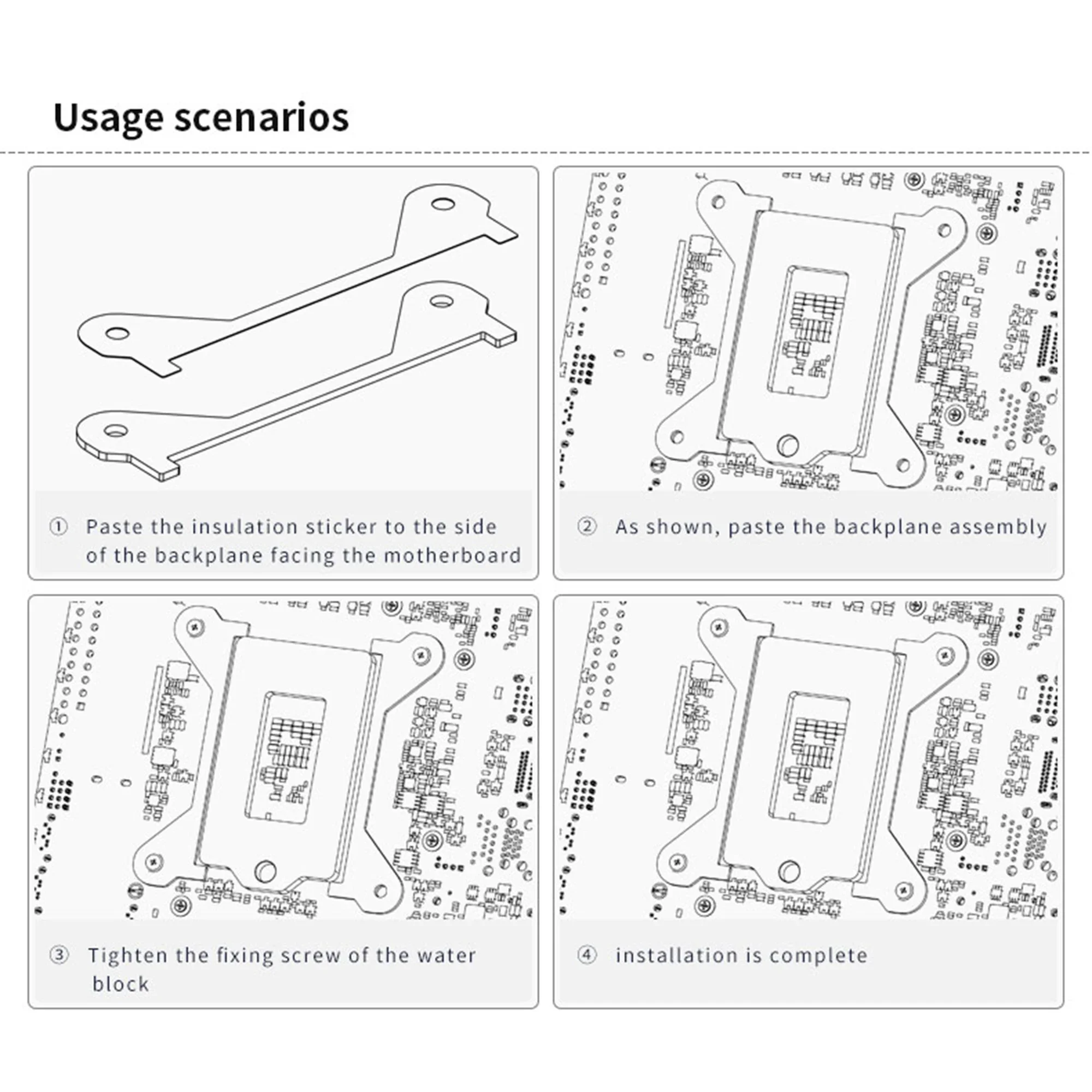 Usage scenarios

① Paste the insulation sticker to the side of the backplane facing the motherboard

② As shown, paste the backplane assembly

③ Tighten the fixing screw of the water block

④ installation is complete