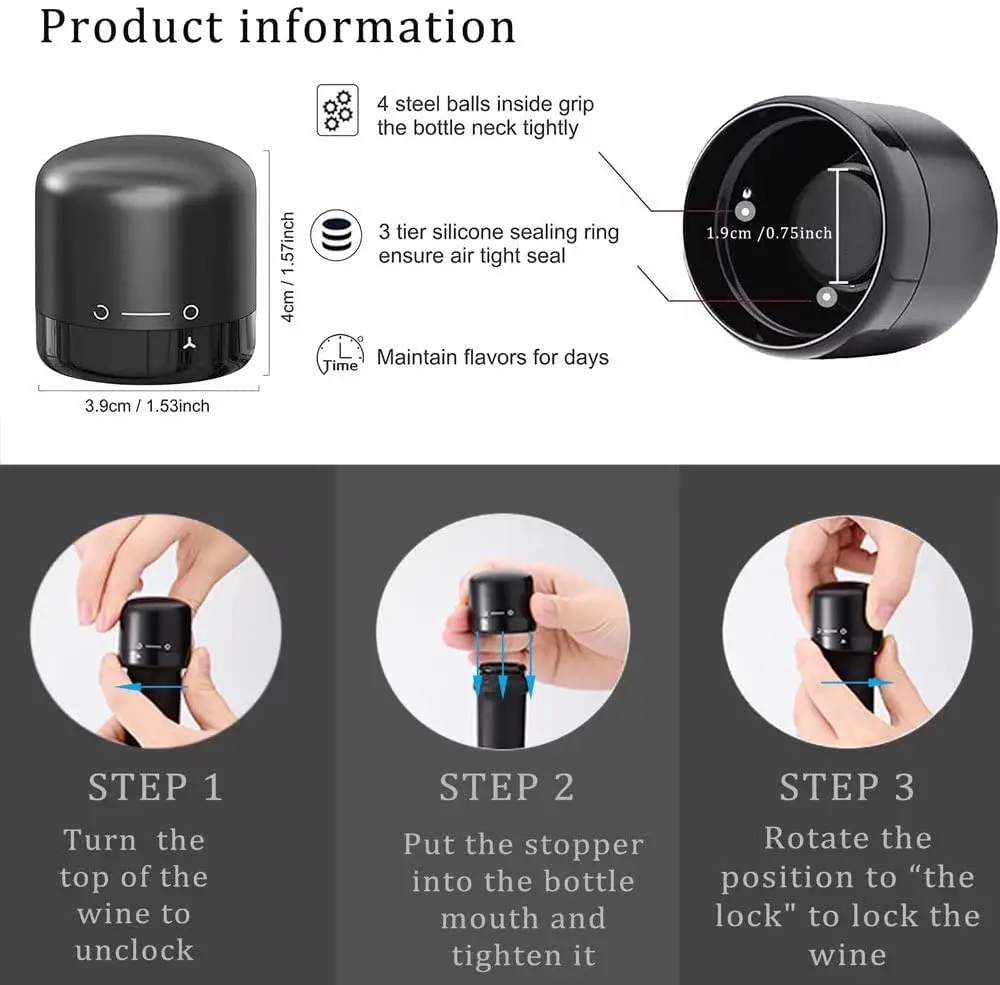 Product information

4 steel balls inside grip the bottle neck tightly

3 tier silicone sealing ring ensure air tight seal

Time

Maintain flavors for days

4cm / 1.57inch

3.9cm / 1.53inch

1.9cm /0.75inch

STEP 1

Turn the top of the wine to unclock

STEP 2

Put the stopper into the bottle mouth and tighten it

STEP 3

Rotate the position to “the lock" to lock the wine