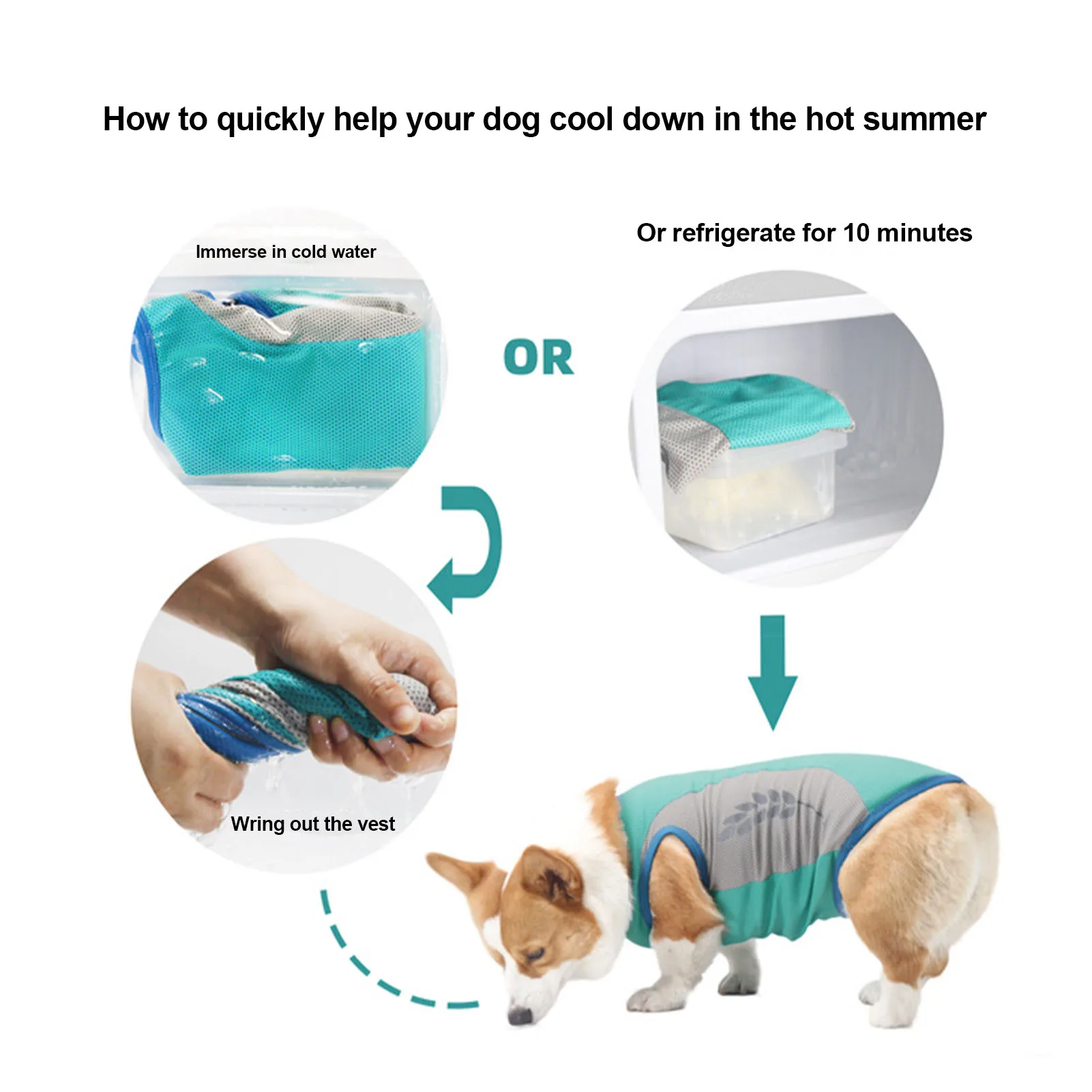 How to quickly help your dog cool down in the hot summer

Immerse in cold water

OR

Or refrigerate for 10 minutes

Wring out the vest