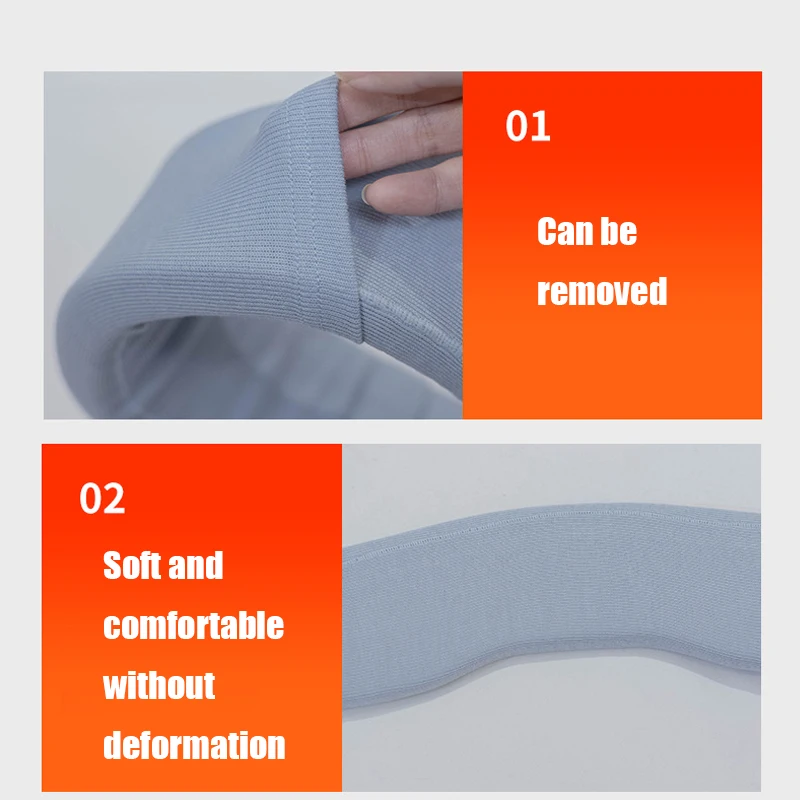 01

Can be removed

02

Soft and comfortable without deformation