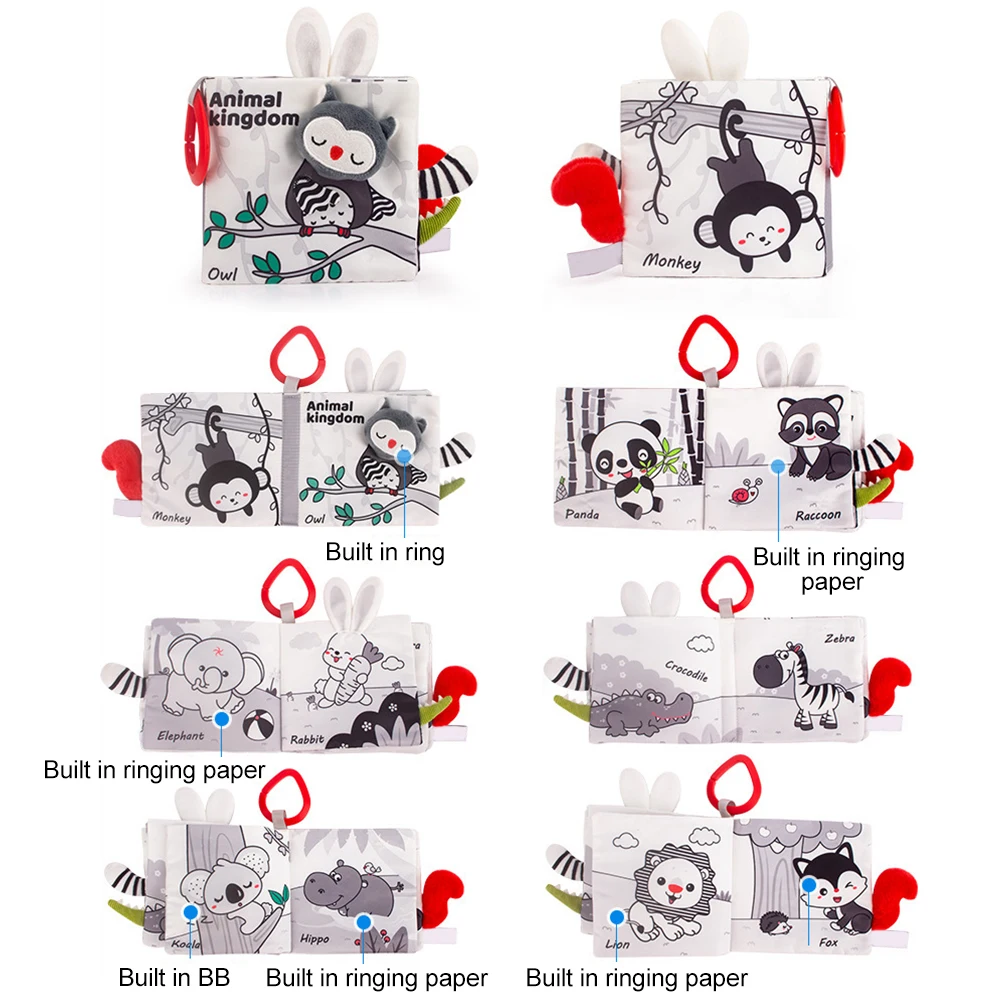 Animal kingdom

Owl

Monkey

Monkey

Animal kingdom

Owl

Built in ring

Panda

Raccoon

Built in ringing paper

Elephant

Rabbit

Built in ringing paper

Crocodile

Zebra

Koala

Hippo

Built in BB

Built in ringing paper

Lion

Fox

Built in ringing paper