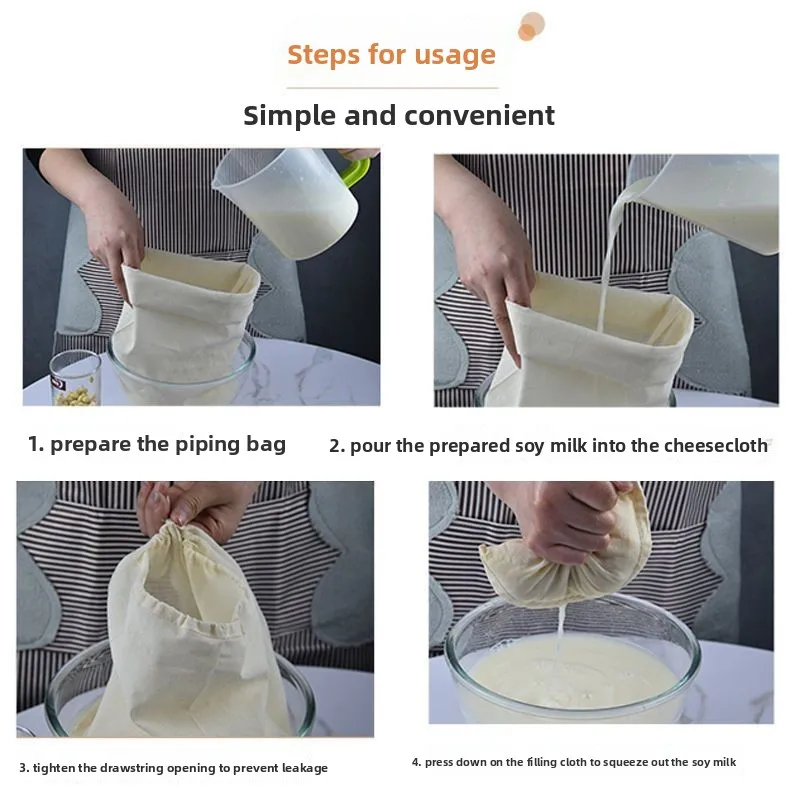 Steps for usage

Simple and convenient

1. prepare the piping bag

2. pour the prepared soy milk into the cheesecloth

3. tighten the drawstring opening to prevent leakage

4. press down on the filling cloth to squeeze out the soy milk