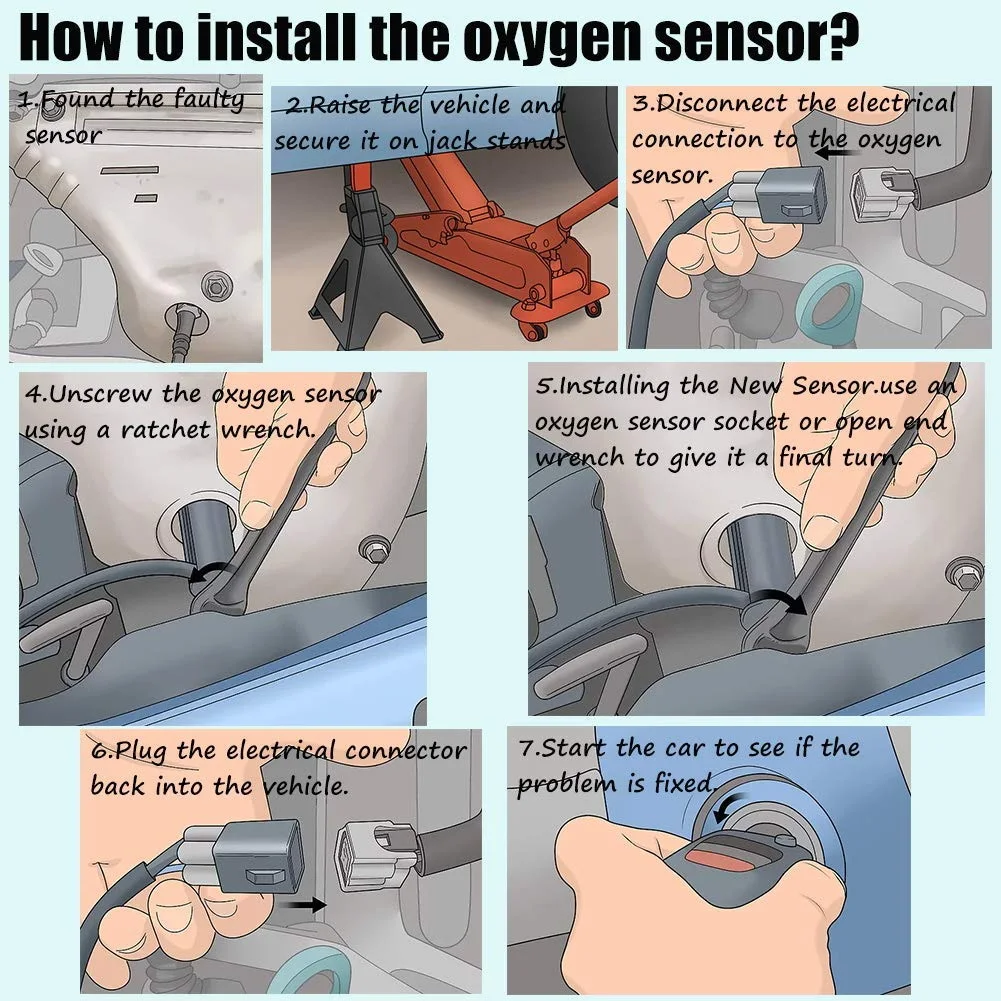 How to install the oxygen sensor?

1.Found the faulty sensor

2.Raise the vehicle and secure it on jack stands

3.Disconnect the electrical connection to the oxygen sensor.

4.Unscrew the oxygen sensor using a ratchet wrench.

5.Installing the New Sensor.use an oxygen sensor socket or open end wrench to give it a final turn.

6.Plug the electrical connector back into the vehicle.

7.Start the car to see if the problem is fixed.