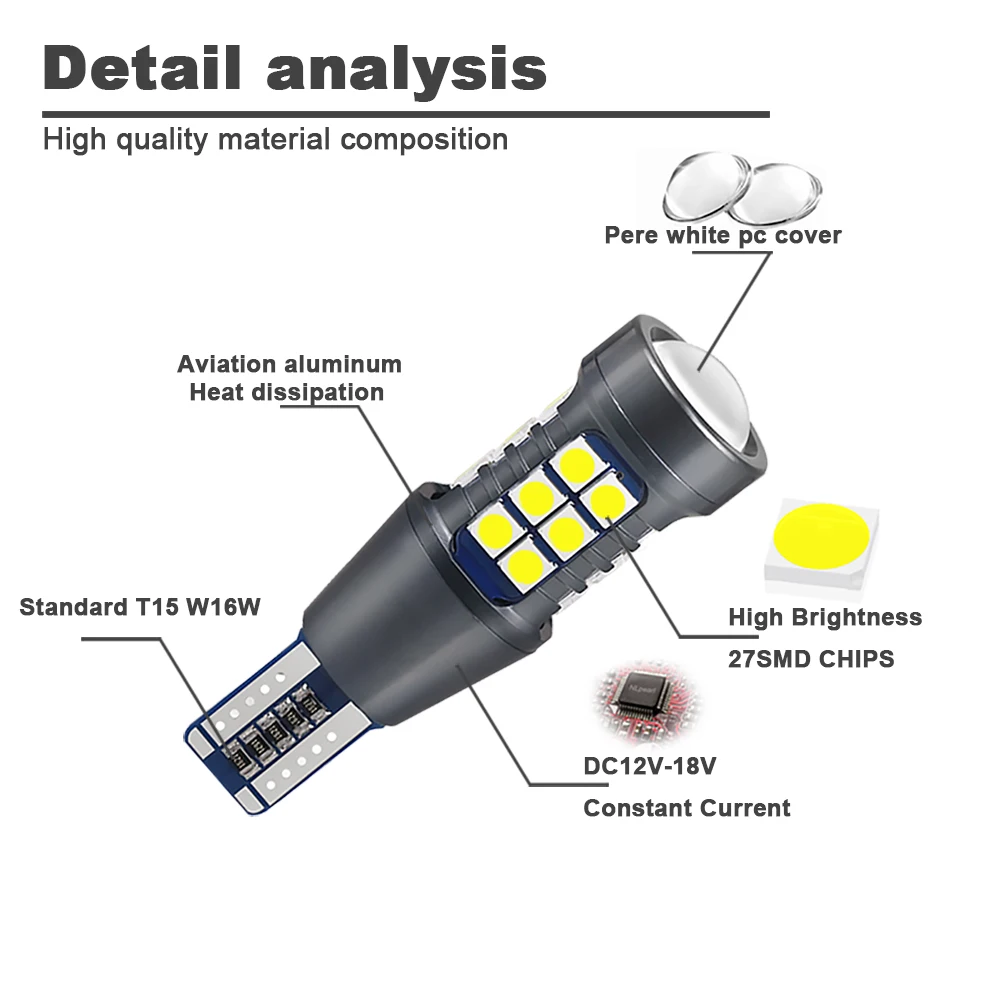 Detail analysis

High quality material composition

Pere white pc cover

Aviation aluminum
Heat dissipation

Standard T15 W16W

High Brightness
27SMD CHIPS

DC12V-18V
Constant Current