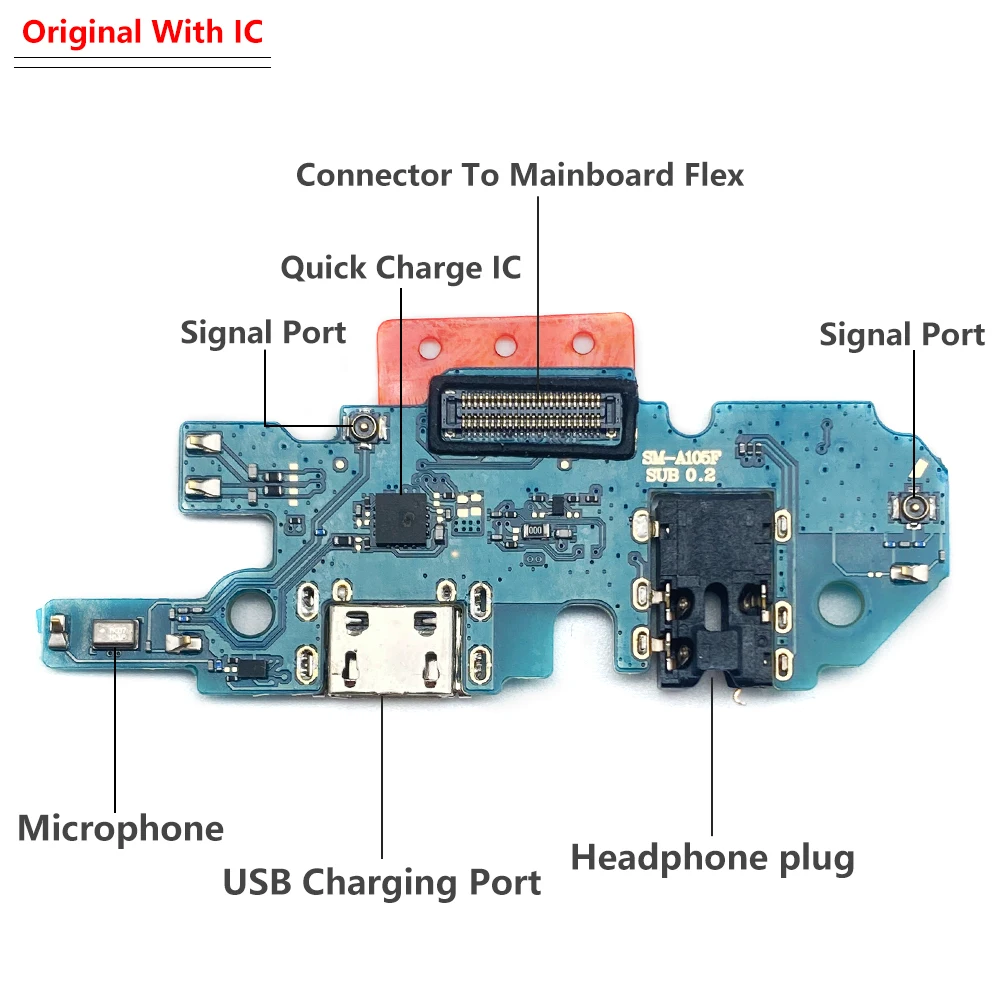 Original With IC

Connector To Mainboard Flex

Quick Charge IC

Signal Port

Signal Port

SM-A105F
SUB 0.2

Microphone

USB Charging Port

Headphone plug