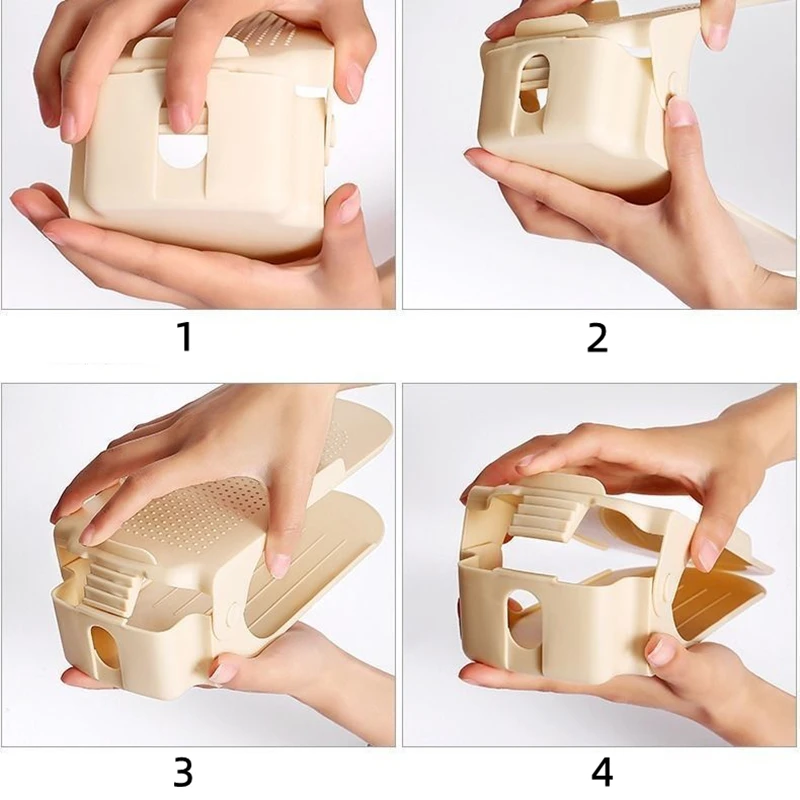 1

2

3

4