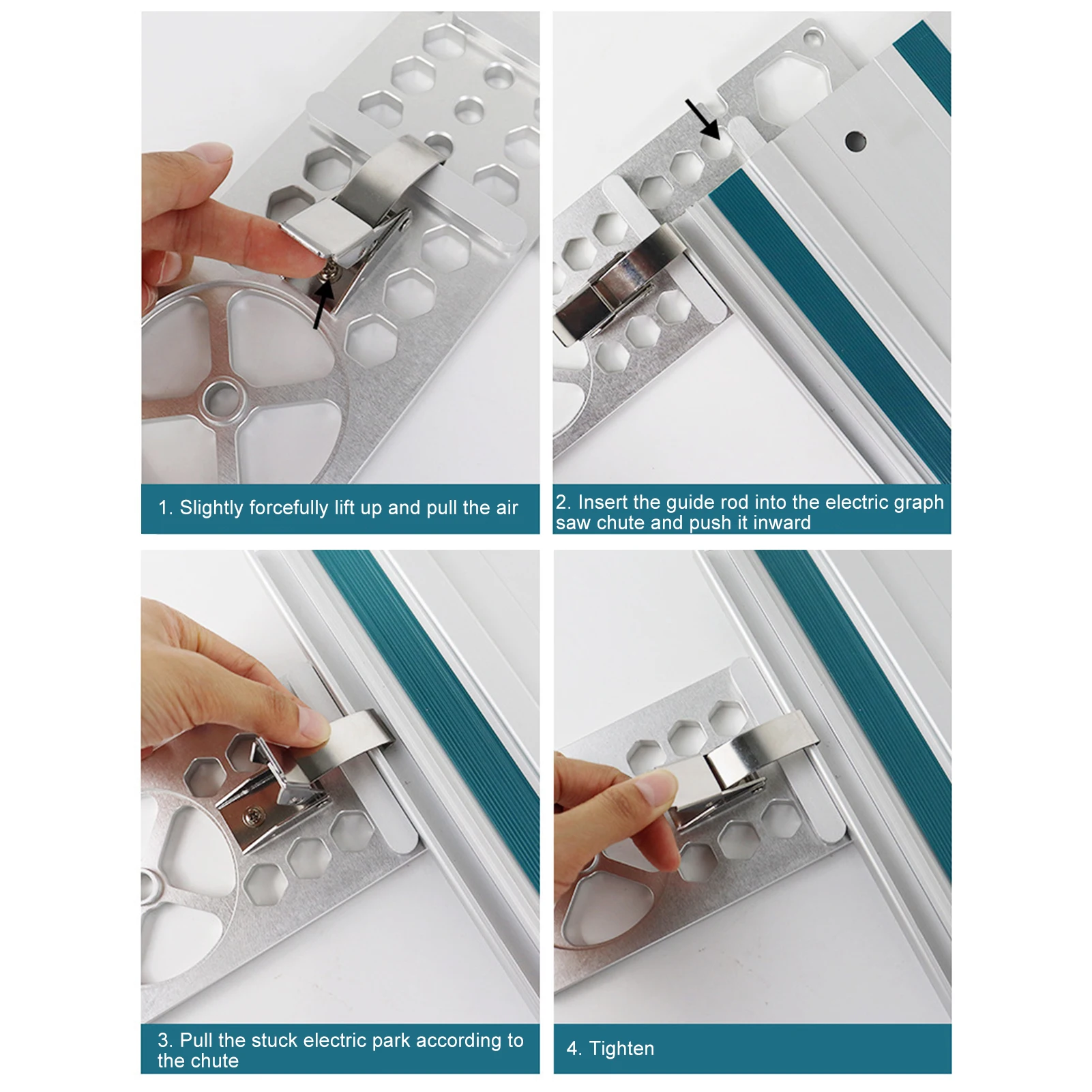 1. Slightly forcefully lift up and pull the air

2. Insert the guide rod into the electric graph saw chute and push it inward

3. Pull the stuck electric park according to the chute

4. Tighten