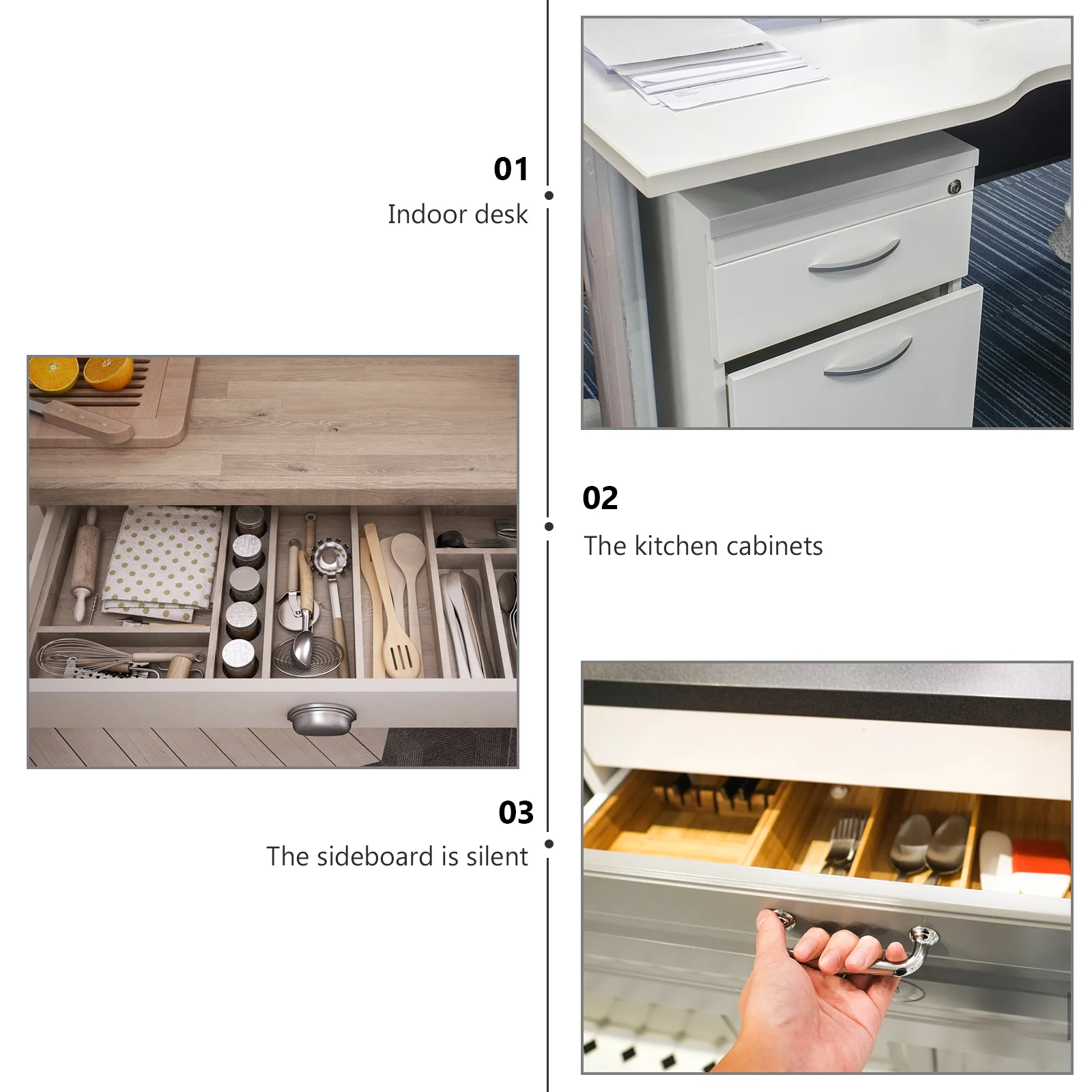 01
Indoor desk

02
The kitchen cabinets

03
The sideboard is silent