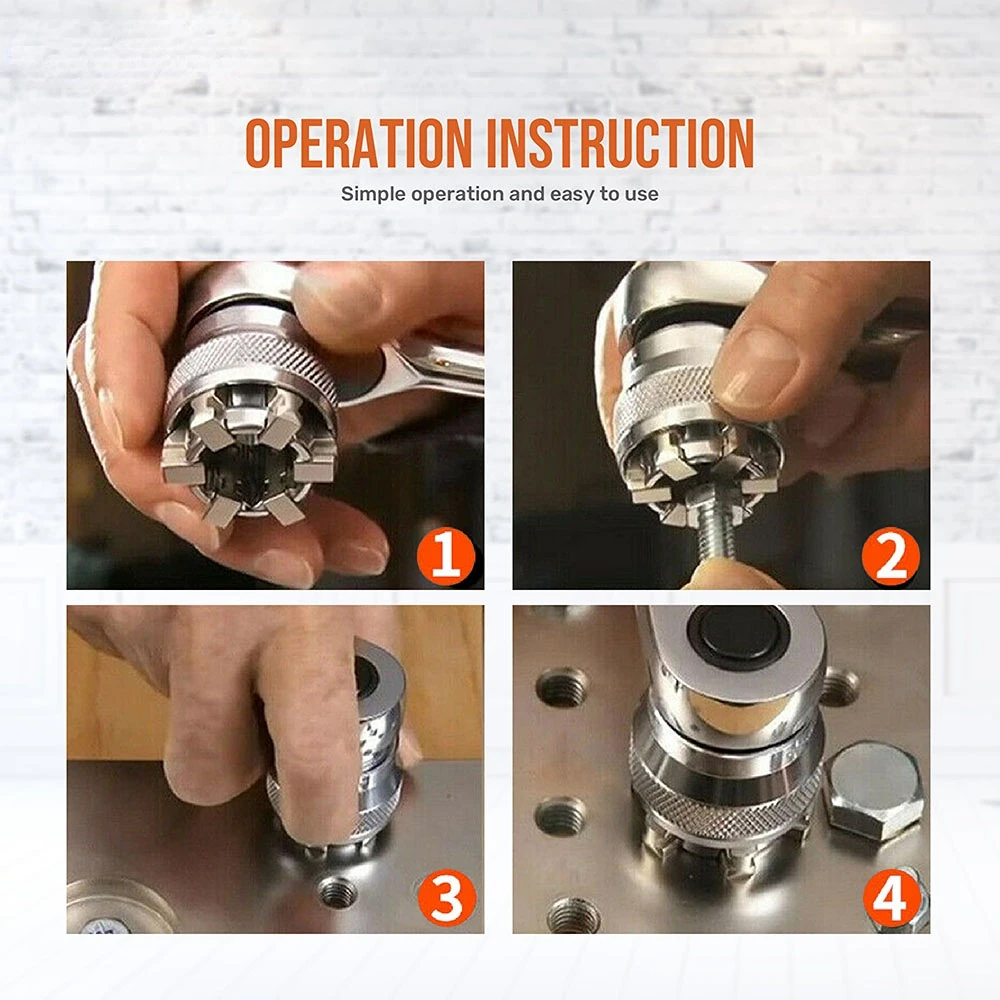 OPERATION INSTRUCTION
Simple operation and easy to use

1

2

3

4