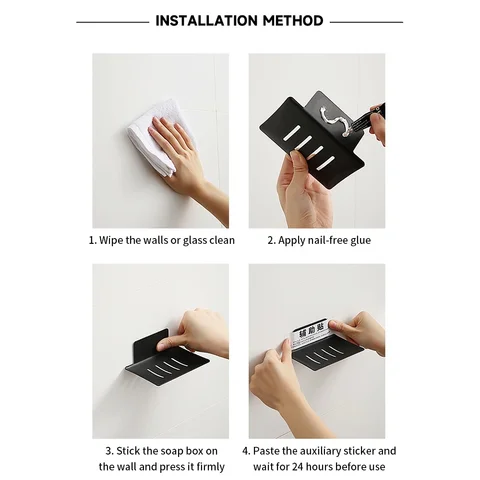 INSTALLATION METHOD

1. Wipe the walls or glass clean

2. Apply nail-free glue

3. Stick the soap box on the wall and press it firmly

辅助贴

4. Paste the auxiliary sticker and wait for 24 hours before use