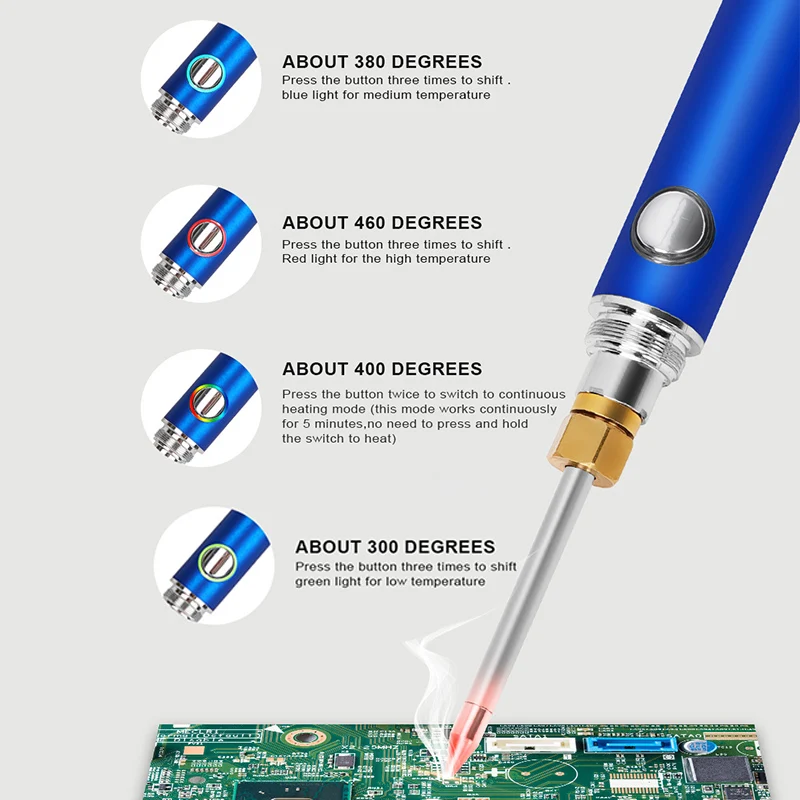 ABOUT 380 DEGREES
Press the button three times to shift . blue light for medium temperature

ABOUT 460 DEGREES
Press the button three times to shift . Red light for the high temperature

ABOUT 400 DEGREES
Press the button twice to switch to continuous heating mode (this mode works continuously for 5 minutes,no need to press and hold the switch to heat)

ABOUT 300 DEGREES
Press the button three times to shift green light for low temperature