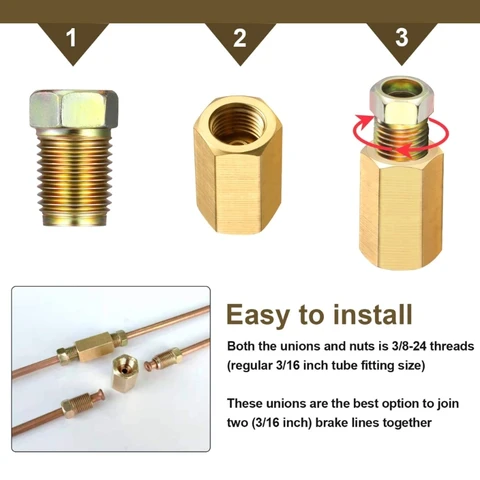 1

2

3

Easy to install

Both the unions and nuts is 3/8-24 threads (regular 3/16 inch tube fitting size)

These unions are the best option to join two (3/16 inch) brake lines together