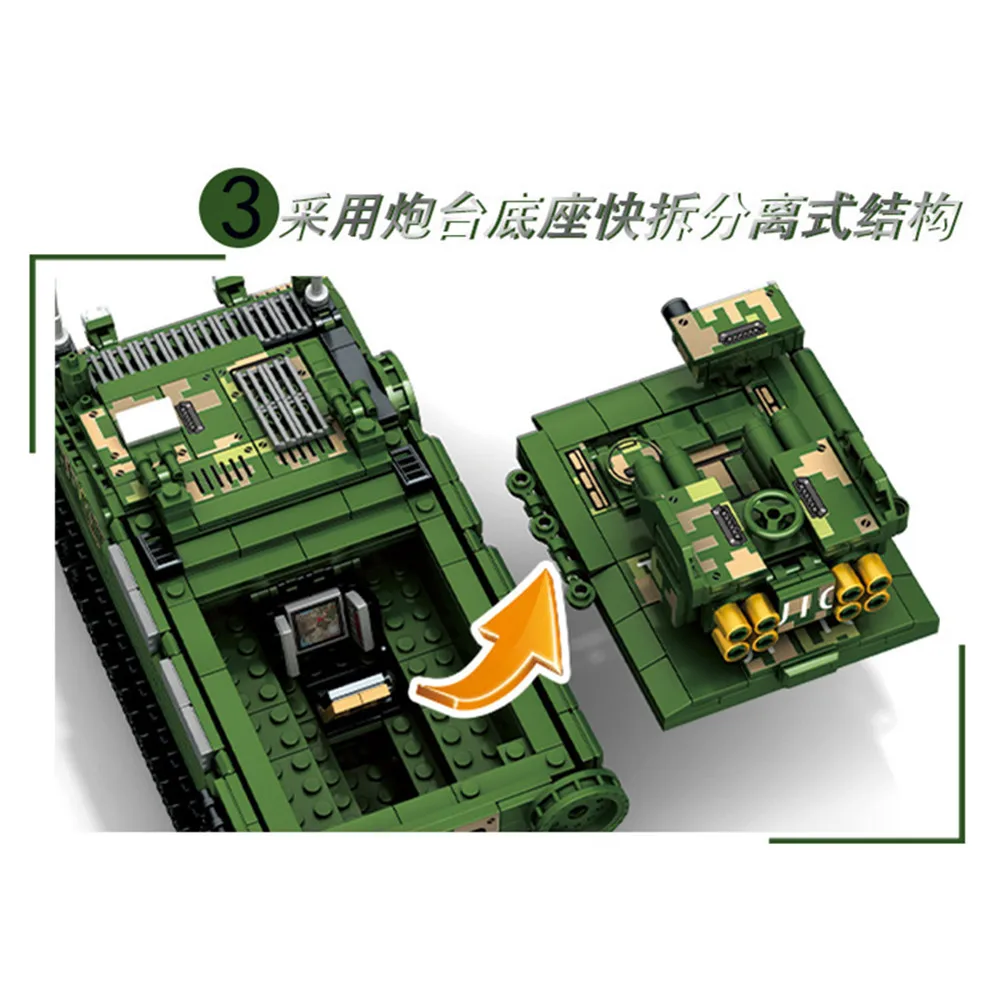 3 采用炮台底座快拆分离式结构