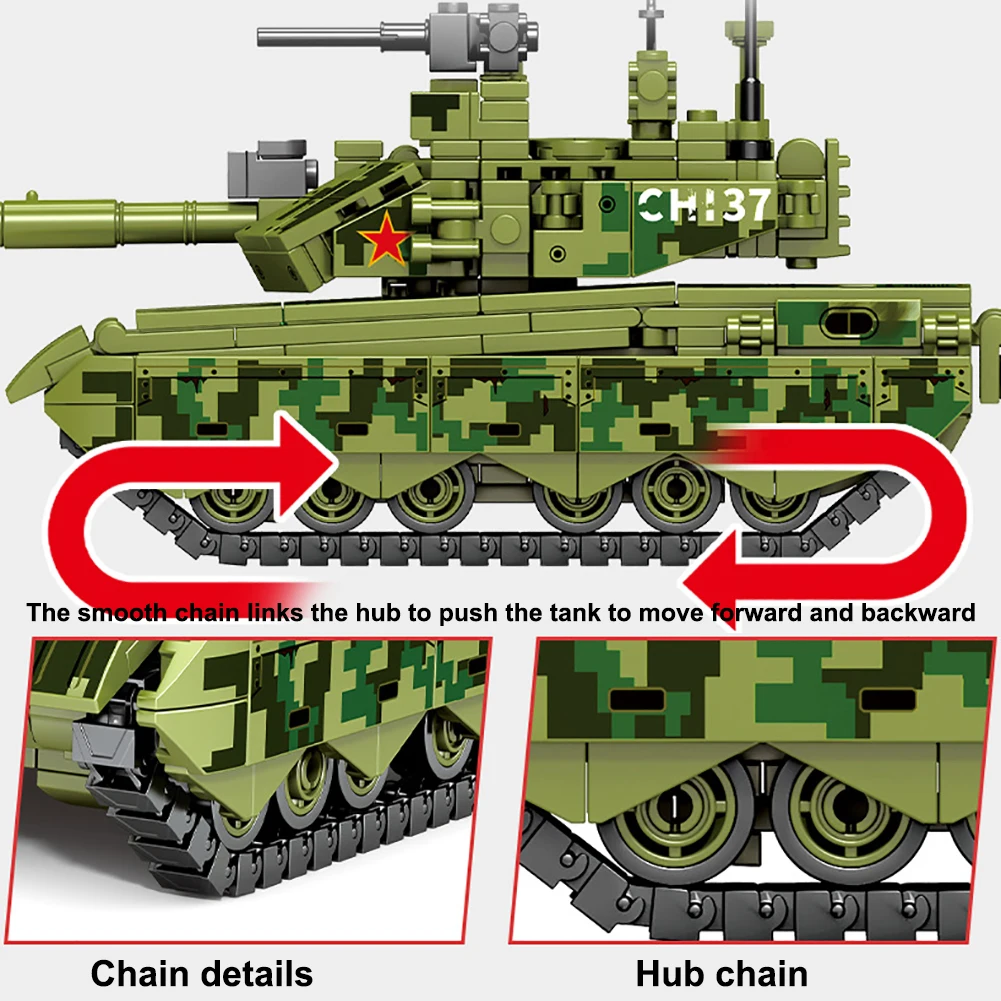 CH137

The smooth chain links the hub to push the tank to move forward and backward

Chain details

Hub chain