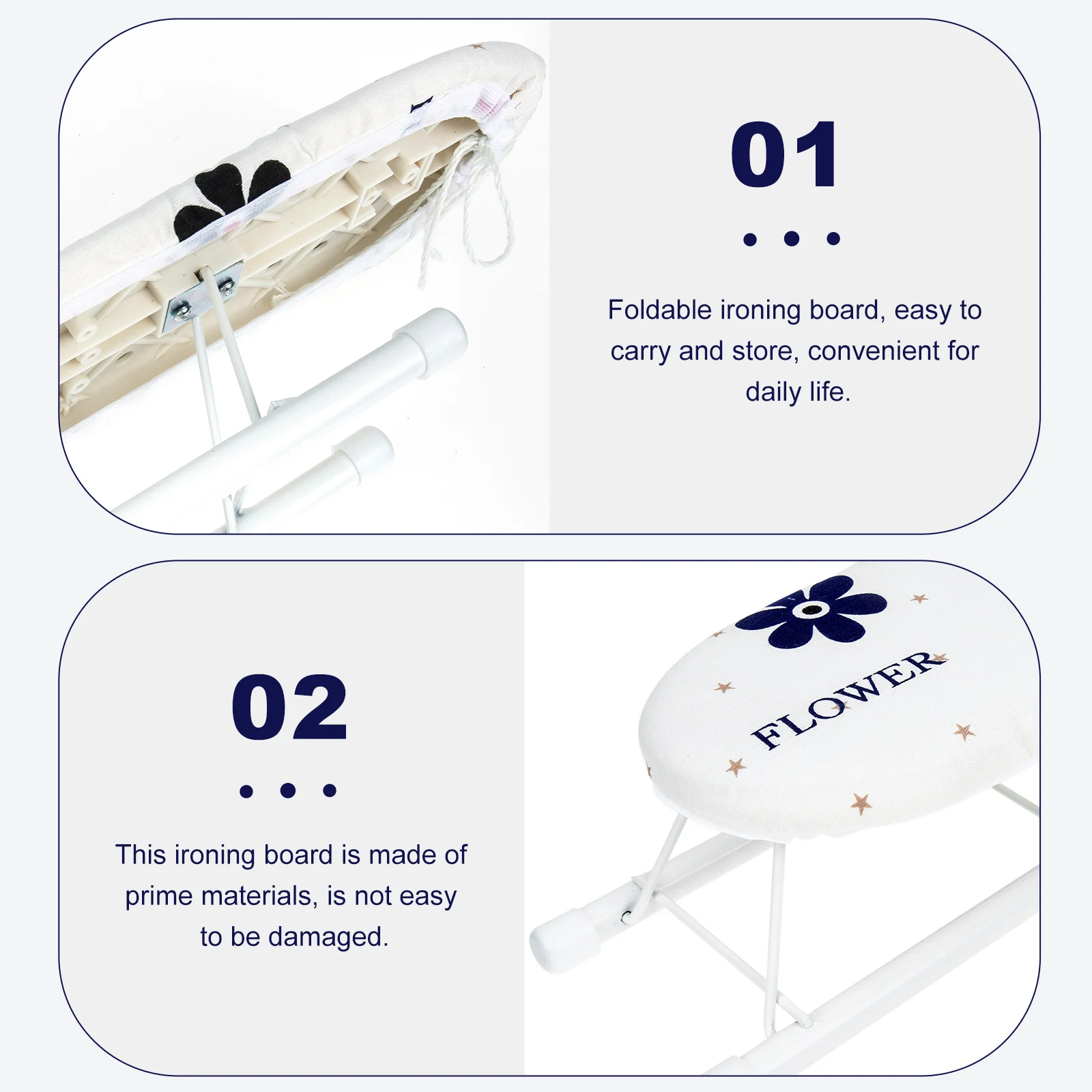 01

Foldable ironing board, easy to carry and store, convenient for daily life.

02

This ironing board is made of prime materials, is not easy to be damaged.

FLOWER