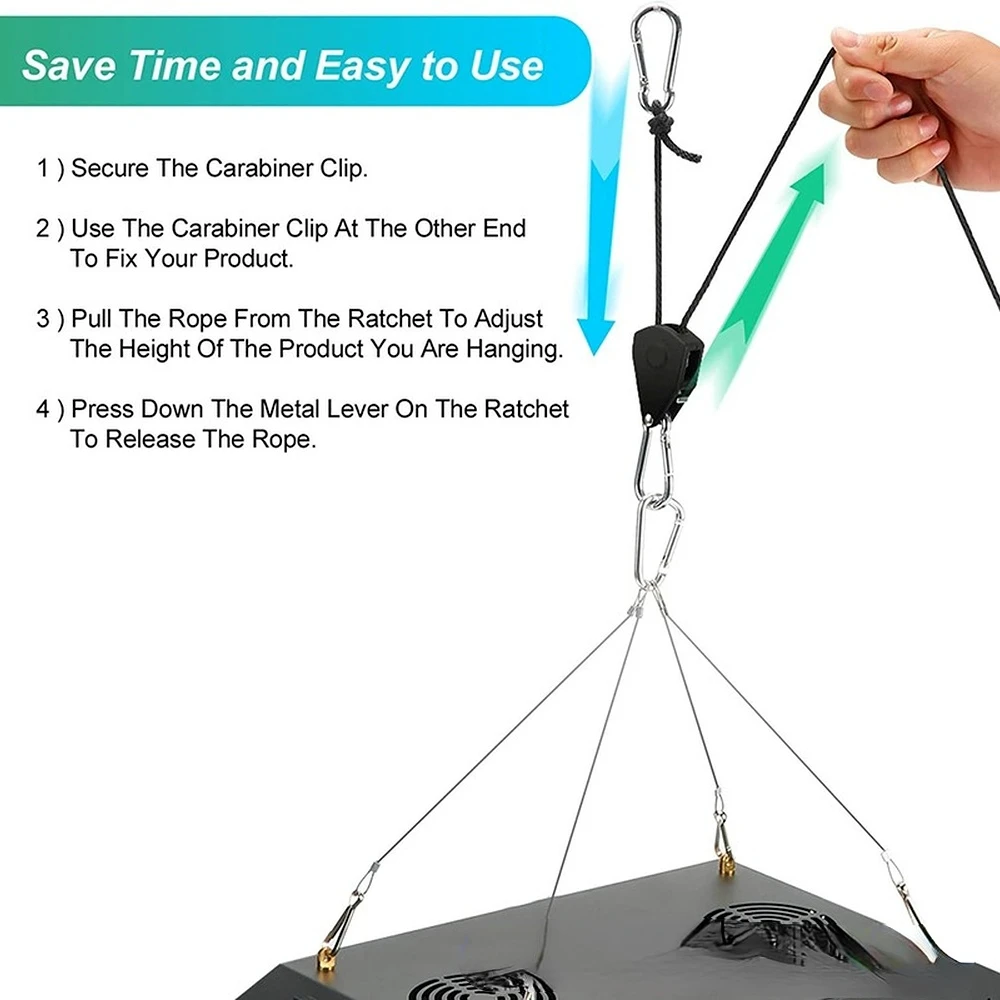 Save Time and Easy to Use

1 ) Secure The Carabiner Clip.

2 ) Use The Carabiner Clip At The Other End To Fix Your Product.

3 ) Pull The Rope From The Ratchet To Adjust The Height Of The Product You Are Hanging.

4 ) Press Down The Metal Lever On The Ratchet To Release The Rope.