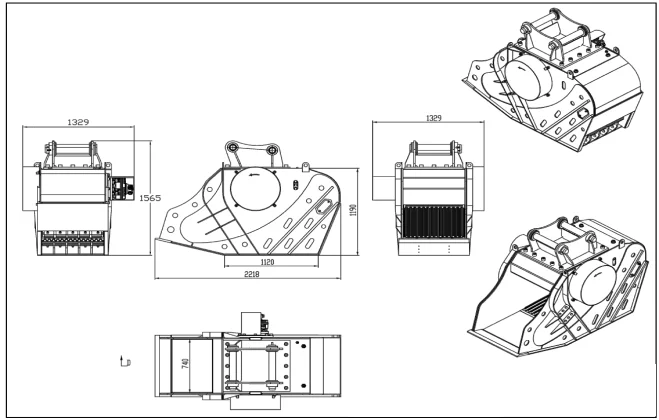 1329
1565
1190
1120
2218
1329
740