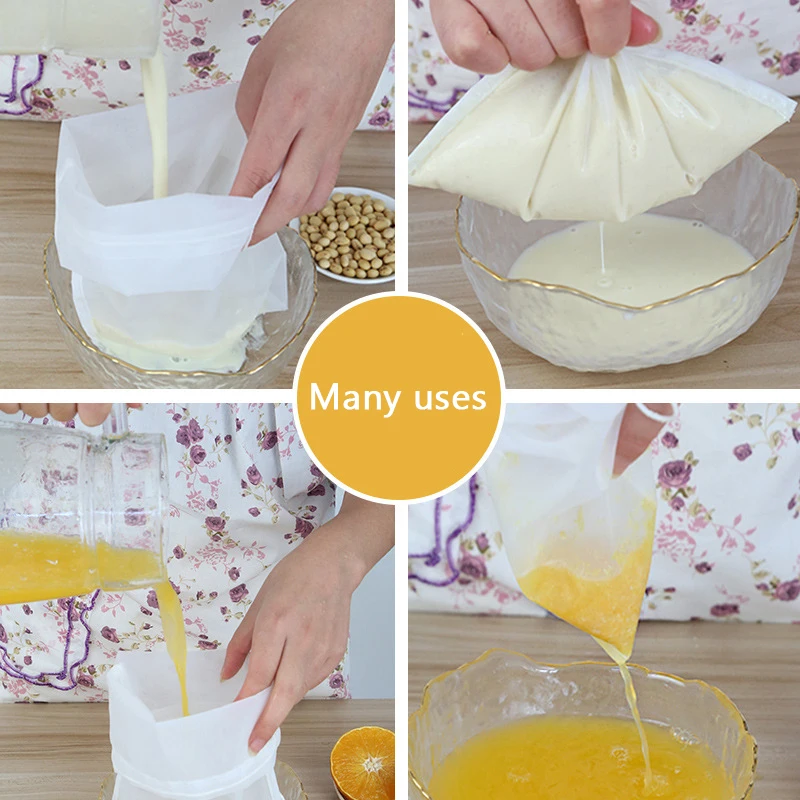 Many uses