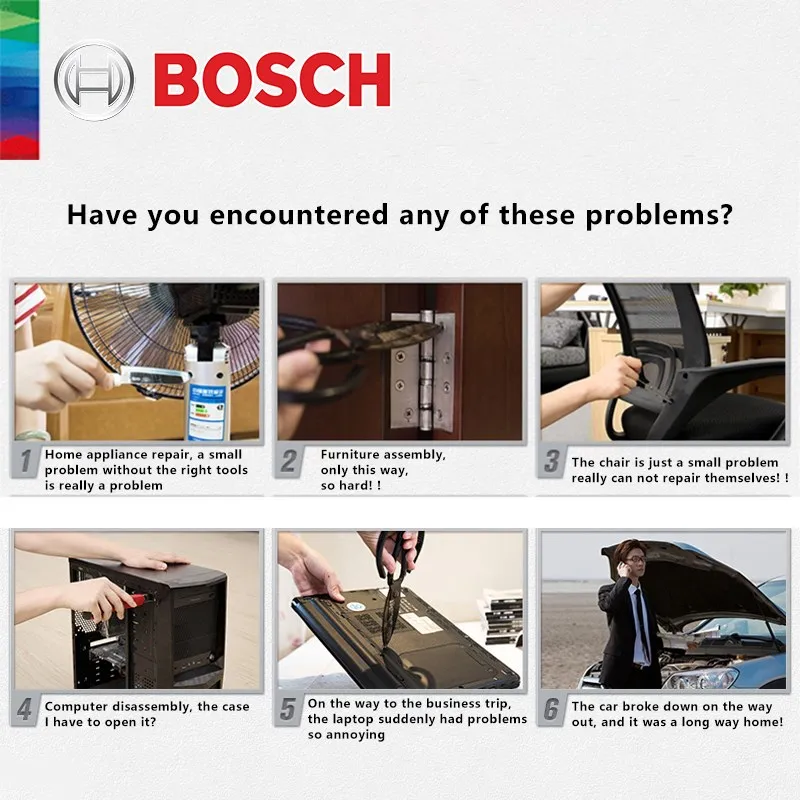 BOSCH

Have you encountered any of these problems?

1 Home appliance repair, a small problem without the right tools is really a problem

2 Furniture assembly, only this way, so hard! !

3 The chair is just a small problem really can not repair themselves! !

4 Computer disassembly, the case I have to open it?

5 On the way to the business trip, the laptop suddenly had problems so annoying

6 The car broke down on the way out, and it was a long way home!