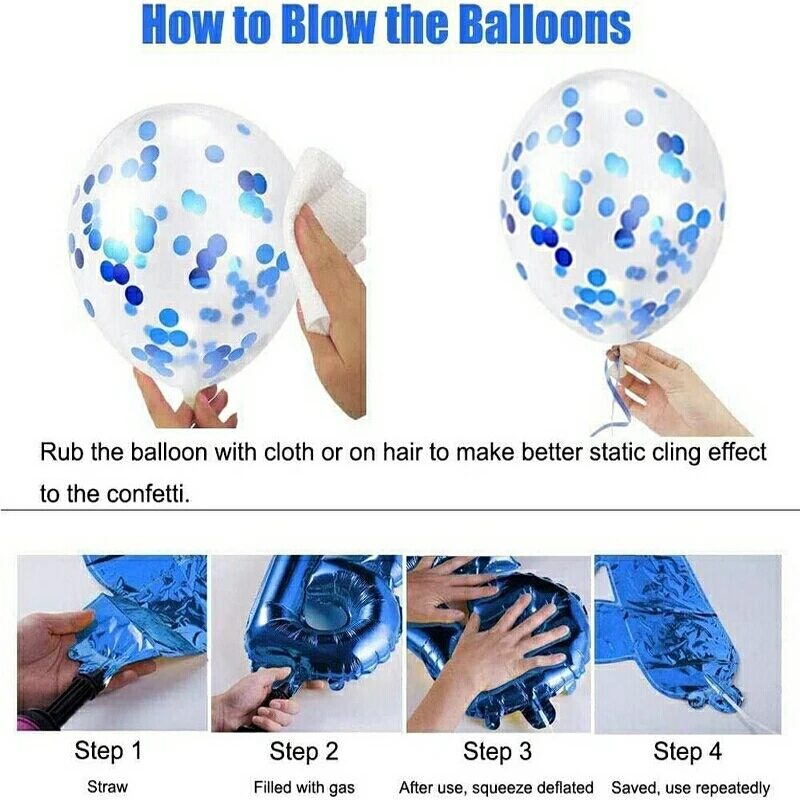 How to Blow the Balloons

Rub the balloon with cloth or on hair to make better static cling effect to the confetti.

Step 1
Straw

Step 2
Filled with gas

Step 3
After use, squeeze deflated

Step 4
Saved, use repeatedly