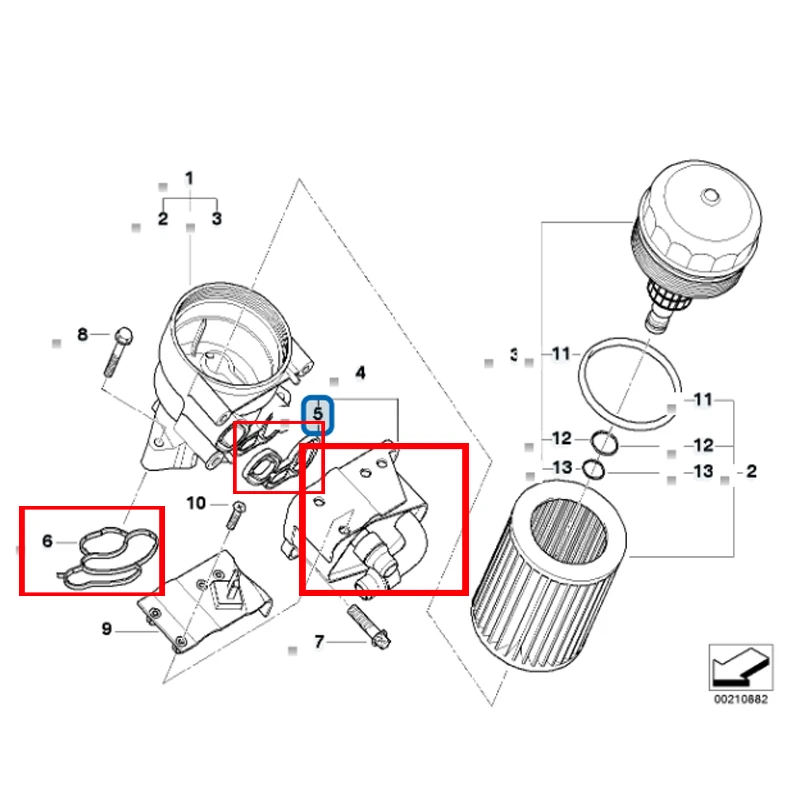 1
2
3
8
4
5
3
11
11
12
12
13
13
2
10
6
9
7
00210882