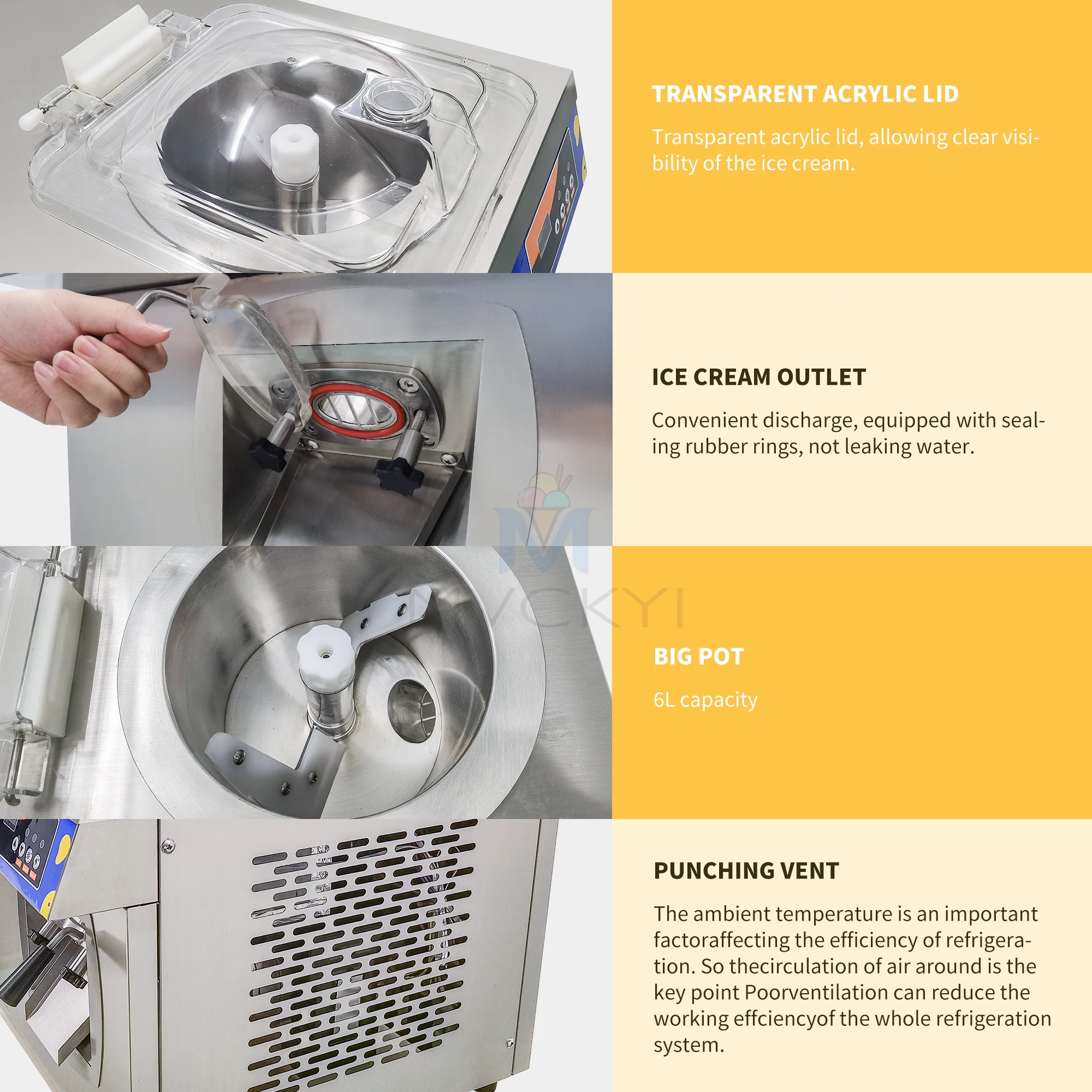 TRANSPARENT ACRYLIC LID

Transparent acrylic lid, allowing clear visibility of the ice cream.

ICE CREAM OUTLET

Convenient discharge, equipped with sealing rubber rings, not leaking water.

MVCKYI

BIG POT

6L capacity

PUNCHING VENT

The ambient temperature is an important factoraffecting the efficiency of refrigeration. So thecirculation of air around is the key point Poorventilation can reduce the working effciencyof the whole refrigeration system.