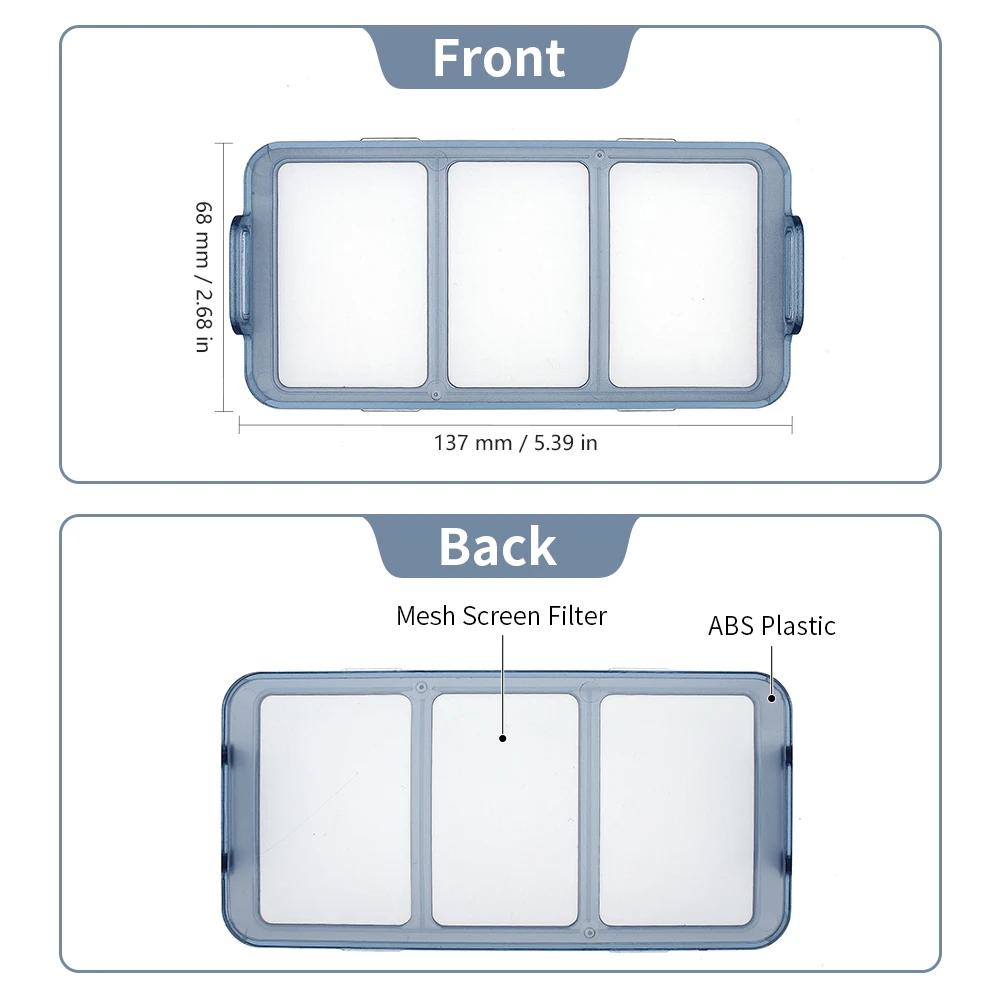 Front

68 mm / 2.68 in

137 mm / 5.39 in

Back

Mesh Screen Filter

ABS Plastic