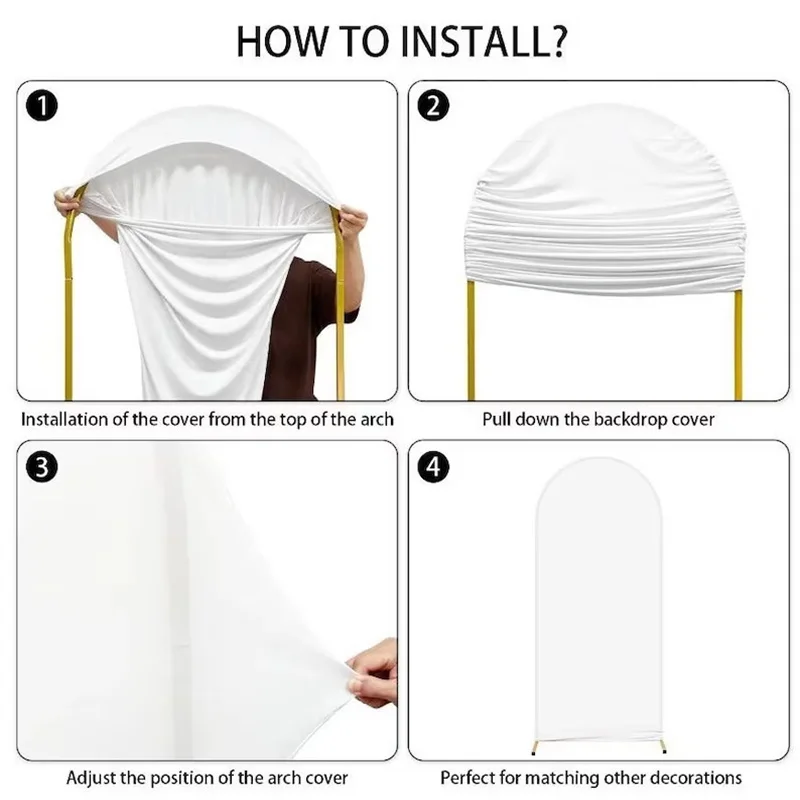 HOW TO INSTALL?

1

Installation of the cover from the top of the arch

2

Pull down the backdrop cover

3

Adjust the position of the arch cover

4

Perfect for matching other decorations