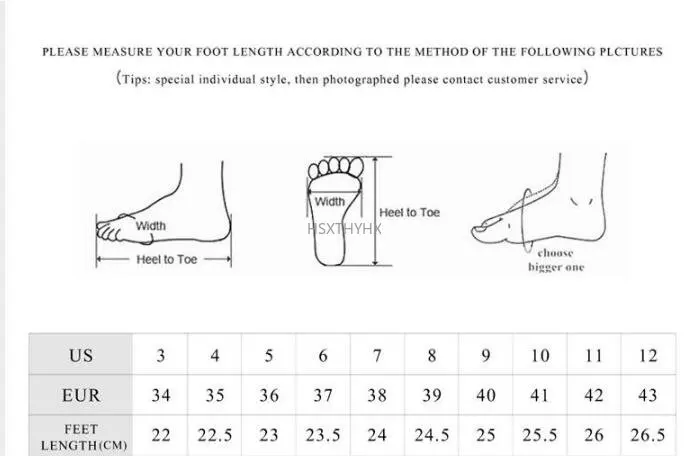 PLEASE MEASURE YOUR FOOT LENGTH ACCORDING TO THE METHOD OF THE FOLLOWING PLCTURES

(Tips: special individual style, then photographed please contact customer service)

Width

Heel to Toe

Width

Heel to Toe

HSXTHYHK

choose bigger one

| US | 3 | 4 | 5 | 6 | 7 | 8 | 9 | 10 | 11 | 12 |
|---|---|---|---|---|---|---|---|---|---|---|
| EUR | 34 | 35 | 36 | 37 | 38 | 39 | 40 | 41 | 42 | 43 |
| FEET LENGTH(CM) | 22 | 22.5 | 23 | 23.5 | 24 | 24.5 | 25 | 25.5 | 26 | 26.5 |