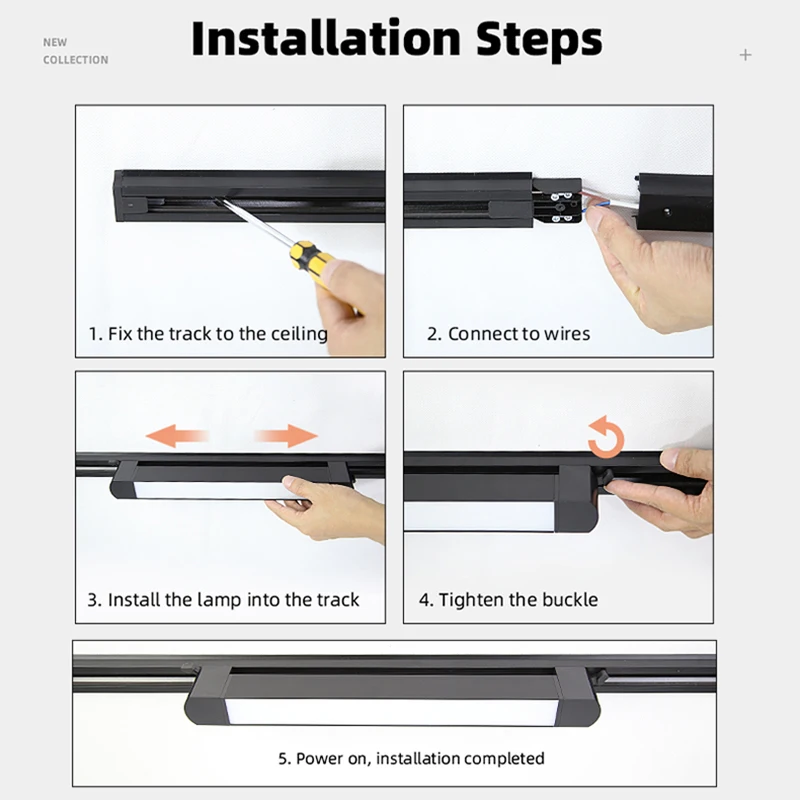 NEW
COLLECTION

Installation Steps

+

1. Fix the track to the ceiling

2. Connect to wires

3. Install the lamp into the track

4. Tighten the buckle

5. Power on, installation completed