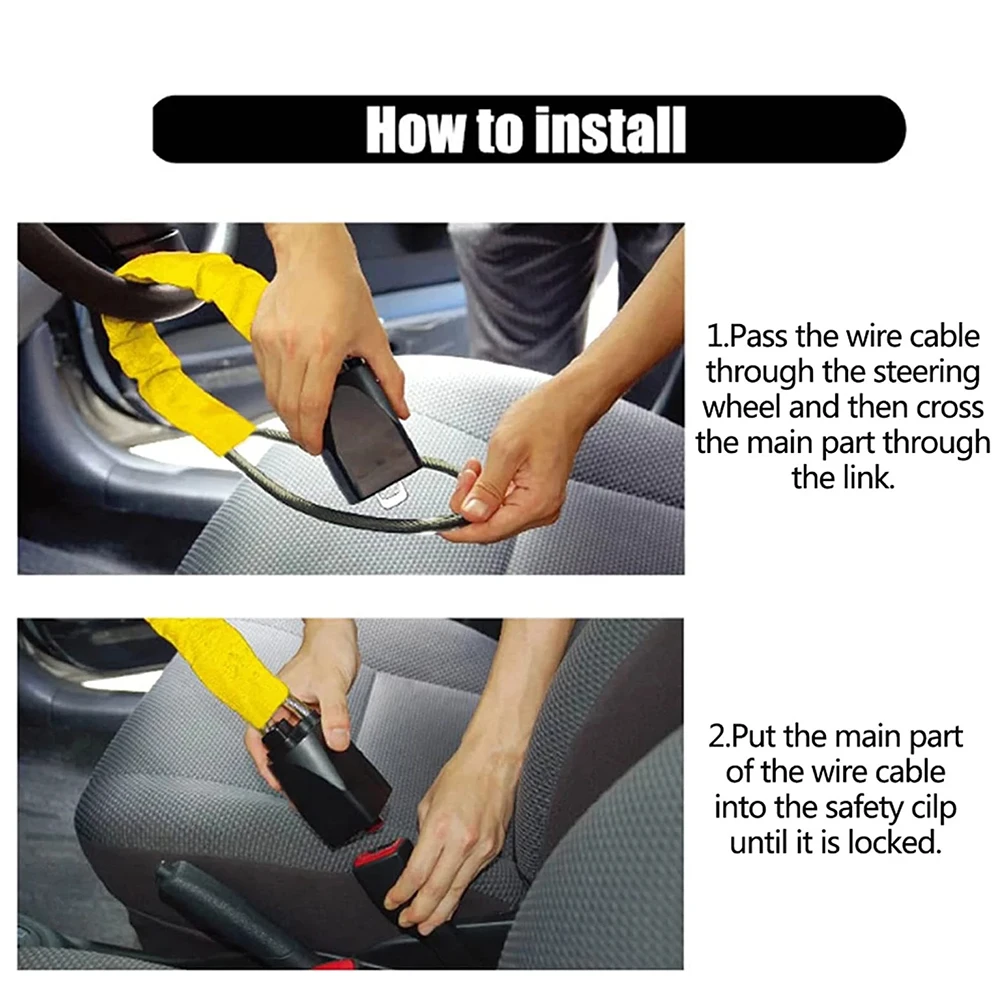 How to install

1.Pass the wire cable through the steering wheel and then cross the main part through the link.

2.Put the main part of the wire cable into the safety cilp until it is locked.