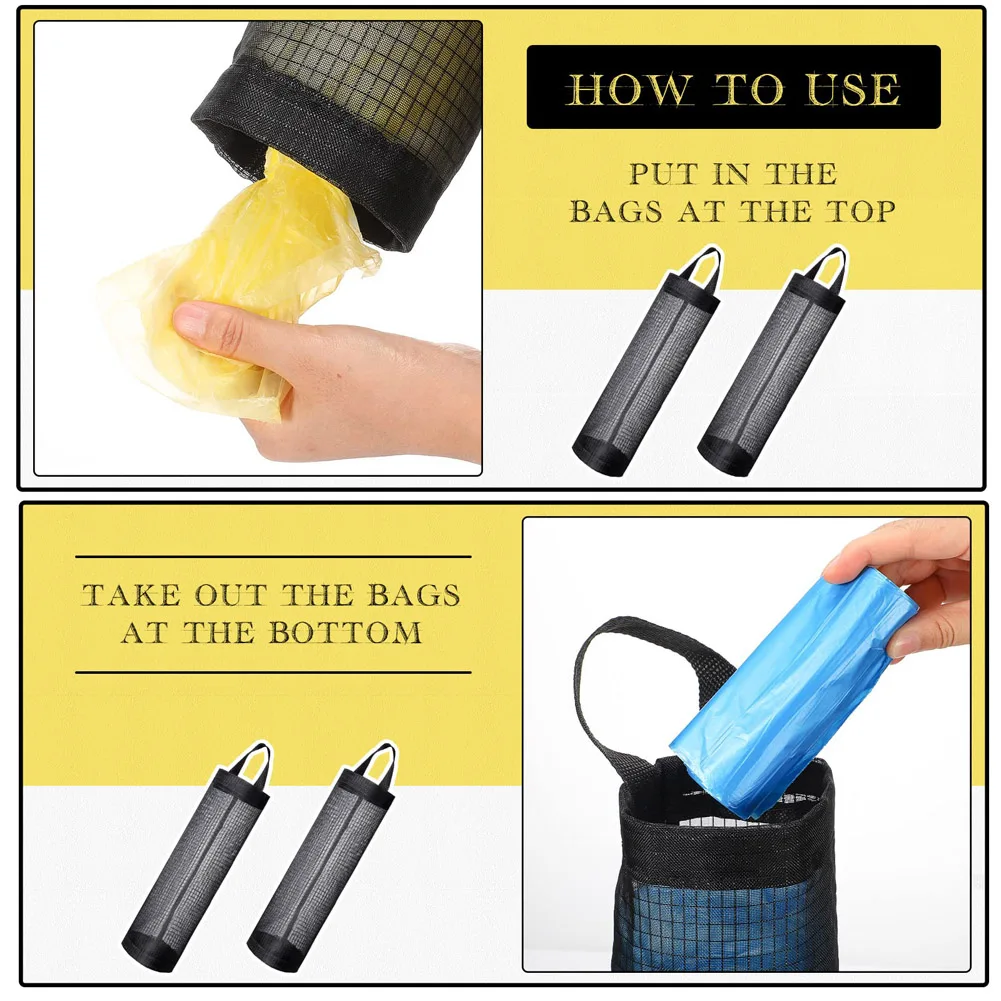 HOW TO USE

PUT IN THE BAGS AT THE TOP

TAKE OUT THE BAGS AT THE BOTTOM