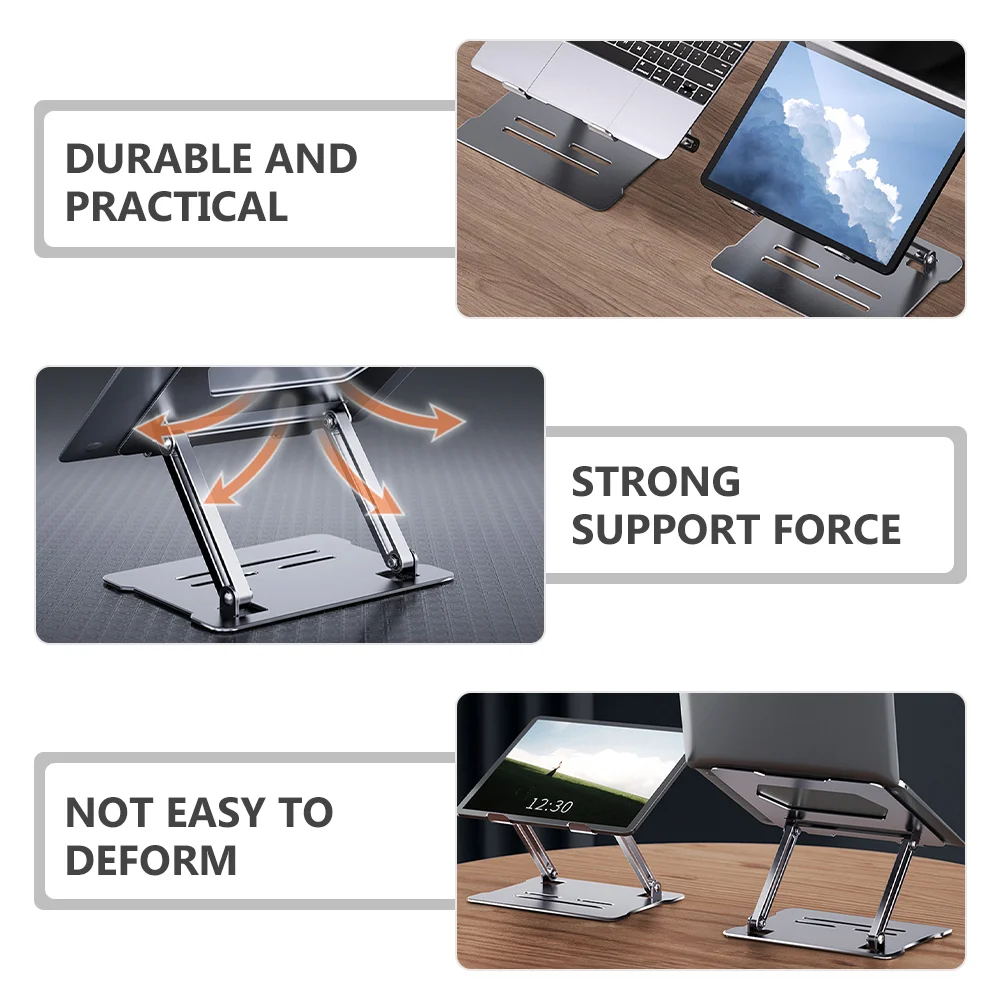 DURABLE AND PRACTICAL

STRONG SUPPORT FORCE

NOT EASY TO DEFORM

12:30