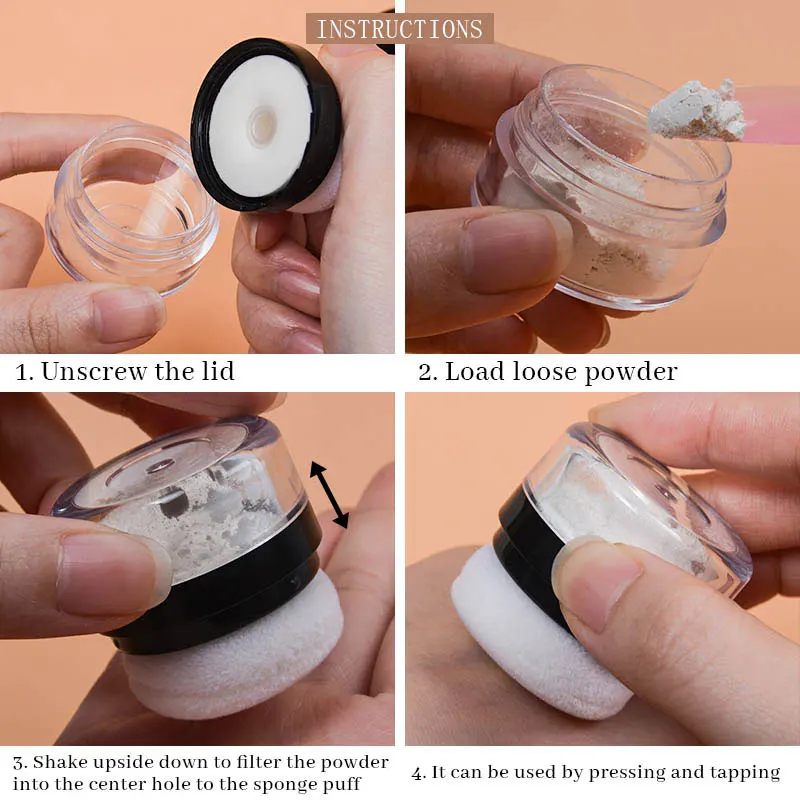 INSTRUCTIONS

1. Unscrew the lid

2. Load loose powder

3. Shake upside down to filter the powder into the center hole to the sponge puff

4. It can be used by pressing and tapping