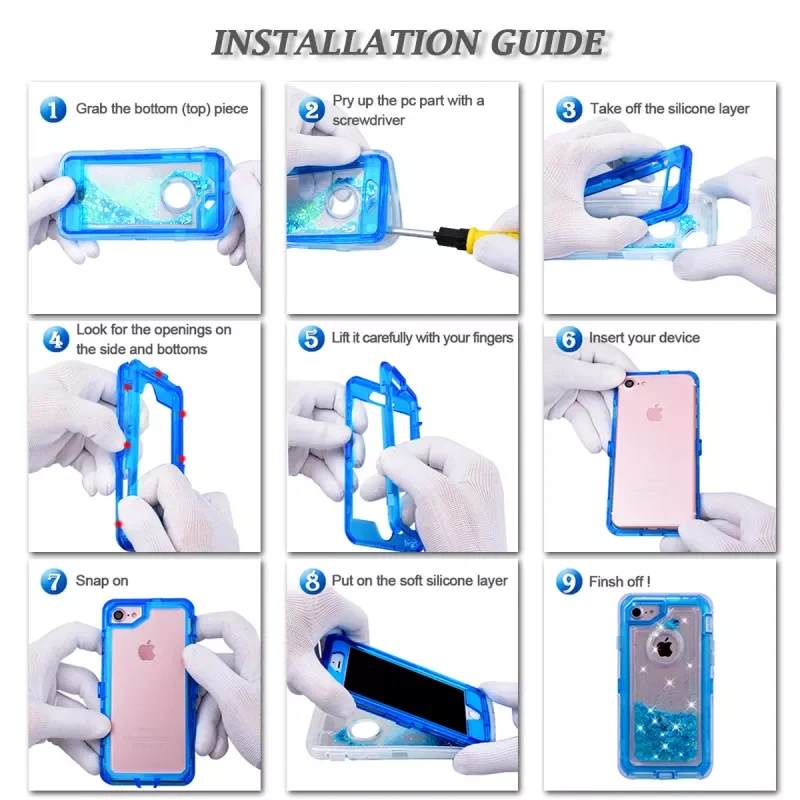 INSTALLATION GUIDE

1 Grab the bottom (top) piece

2 Pry up the pc part with a screwdriver

3 Take off the silicone layer

4 Look for the openings on the side and bottoms

5 Lift it carefully with your fingers

6 Insert your device

7 Snap on

8 Put on the soft silicone layer

9 Finsh off !