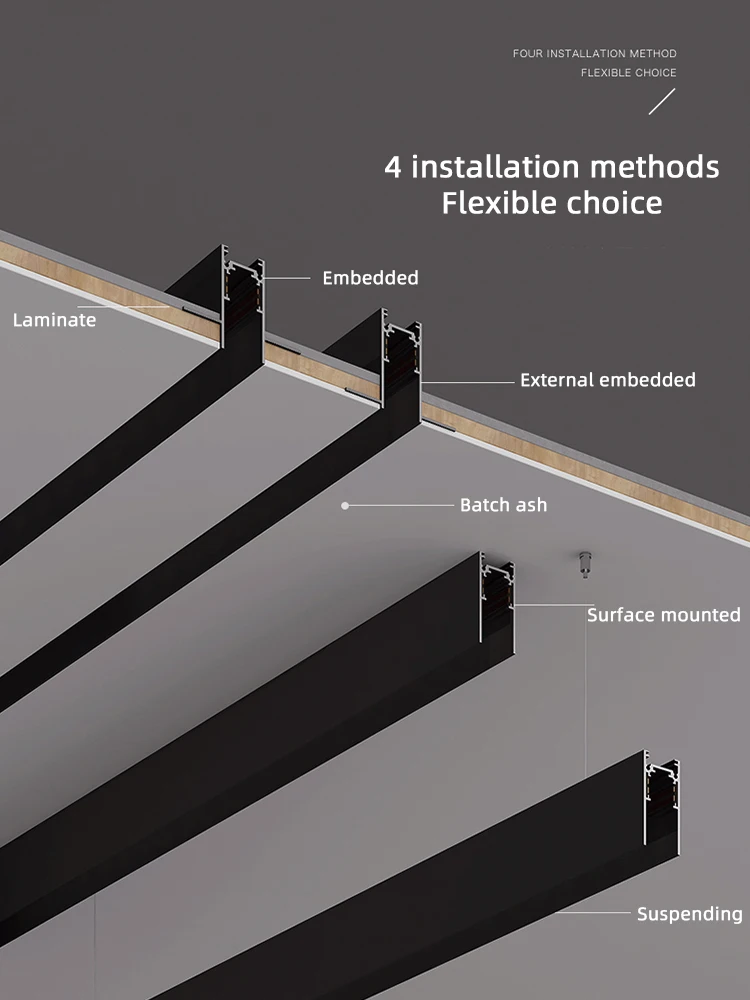 FOUR INSTALLATION METHOD
FLEXIBLE CHOICE

4 installation methods
Flexible choice

Embedded

Laminate

External embedded

Batch ash

Surface mounted

Suspending