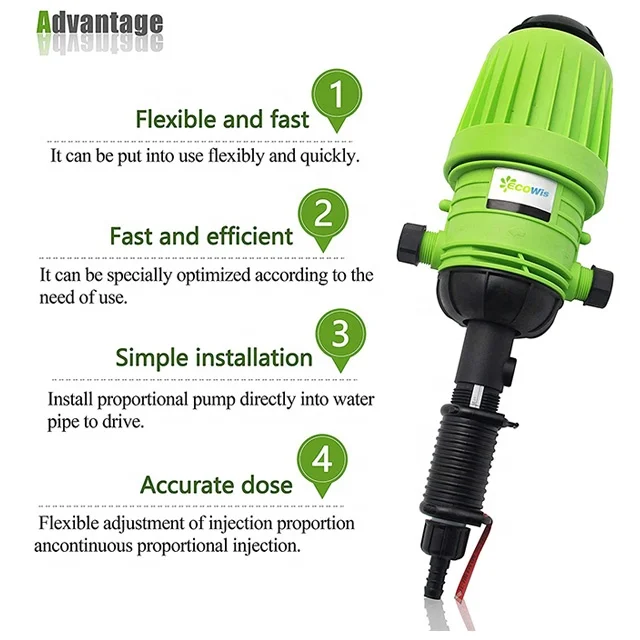 Advantage

1
Flexible and fast
It can be put into use flexibly and quickly.

2
Fast and efficient
It can be specially optimized according to the need of use.

3
Simple installation
Install proportional pump directly into water pipe to drive.

4
Accurate dose
Flexible adjustment of injection proportion ancontinuous proportional injection.

ECOWis