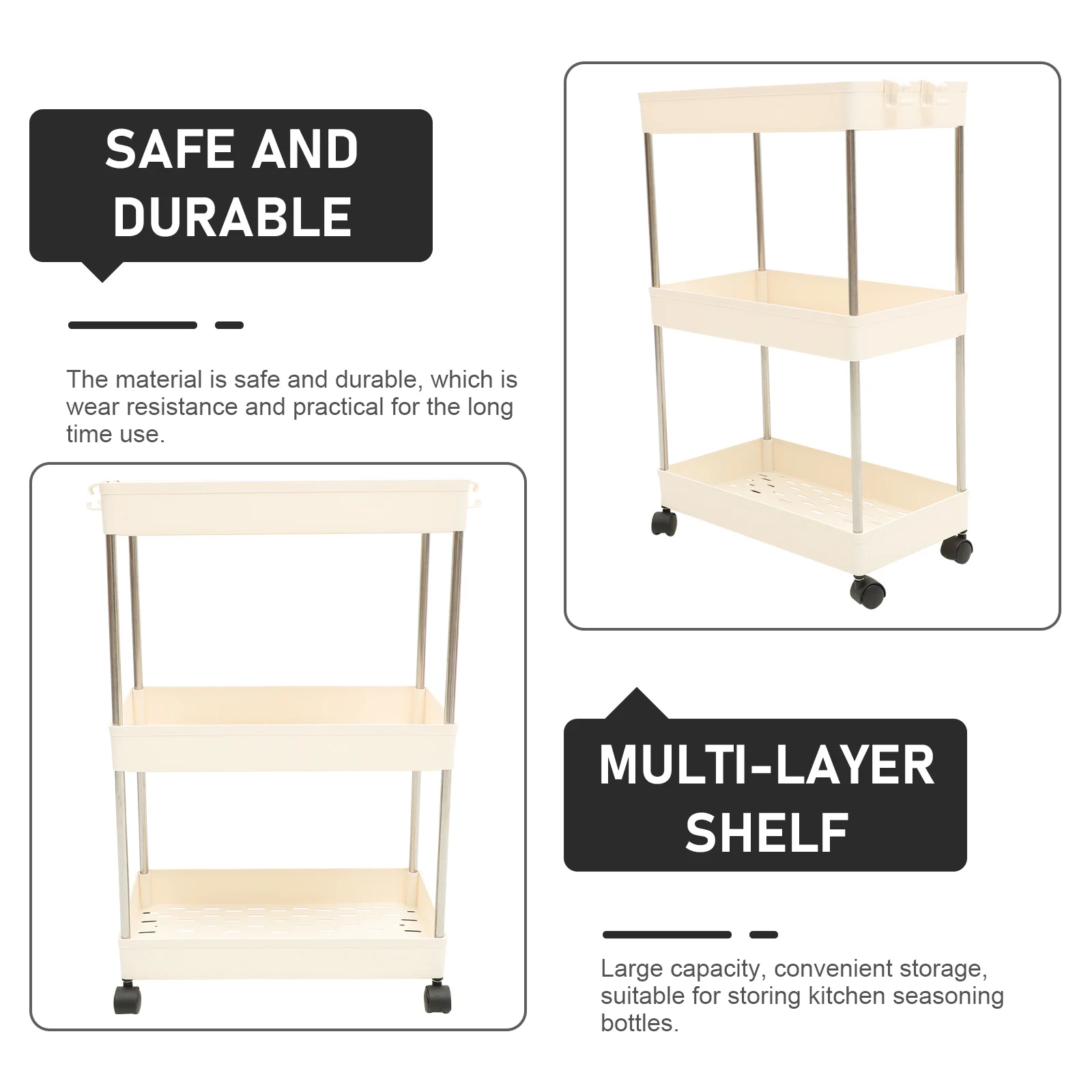 SAFE AND DURABLE

The material is safe and durable, which is wear resistance and practical for the long time use.

MULTI-LAYER SHELF

Large capacity, convenient storage, suitable for storing kitchen seasoning bottles.