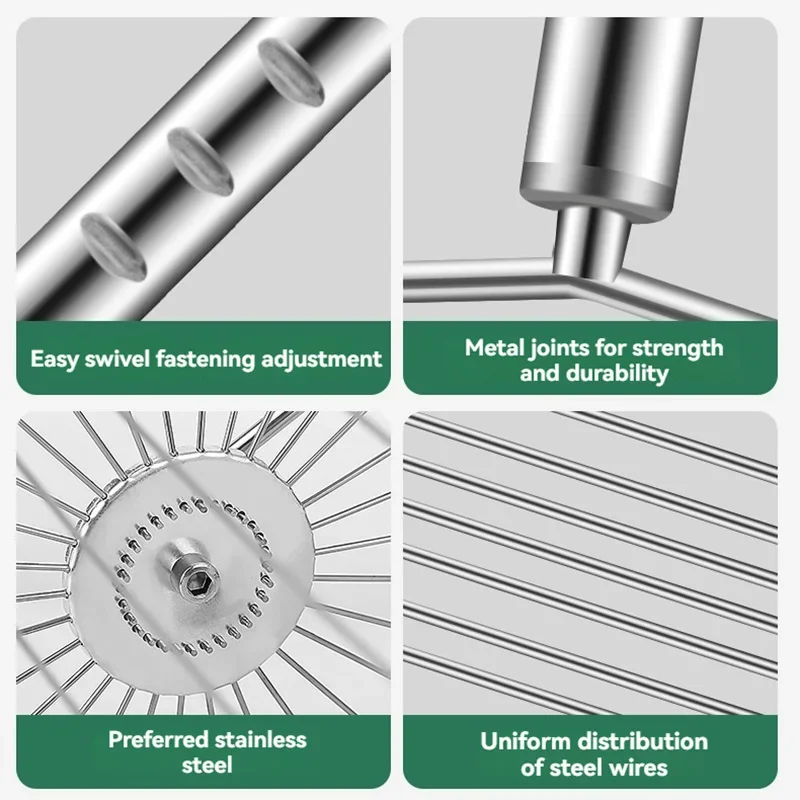 Easy swivel fastening adjustment

Metal joints for strength and durability

Preferred stainless steel

Uniform distribution of steel wires