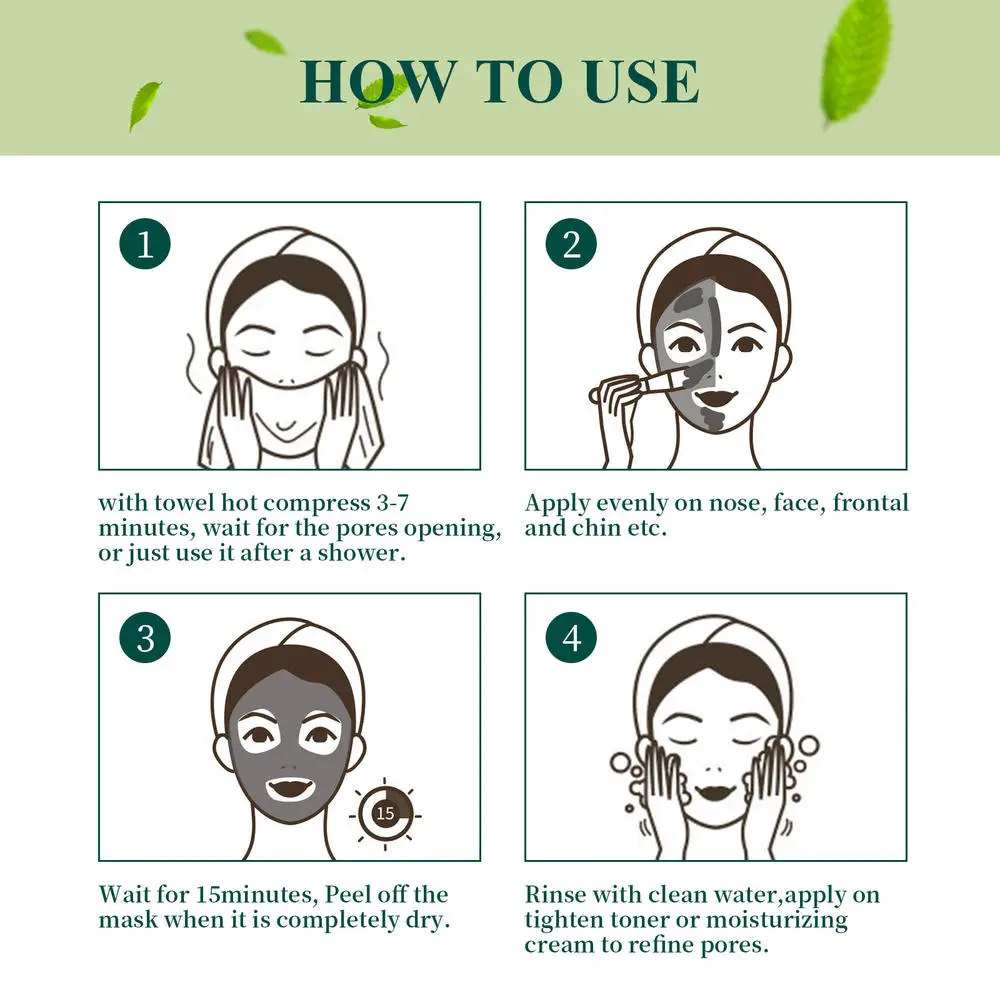 HOW TO USE

1

with towel hot compress 3-7 minutes, wait for the pores opening, or just use it after a shower.

2

Apply evenly on nose, face, frontal and chin etc.

3

15

Wait for 15minutes, Peel off the mask when it is completely dry.

4

Rinse with clean water,apply on tighten toner or moisturizing cream to refine pores.