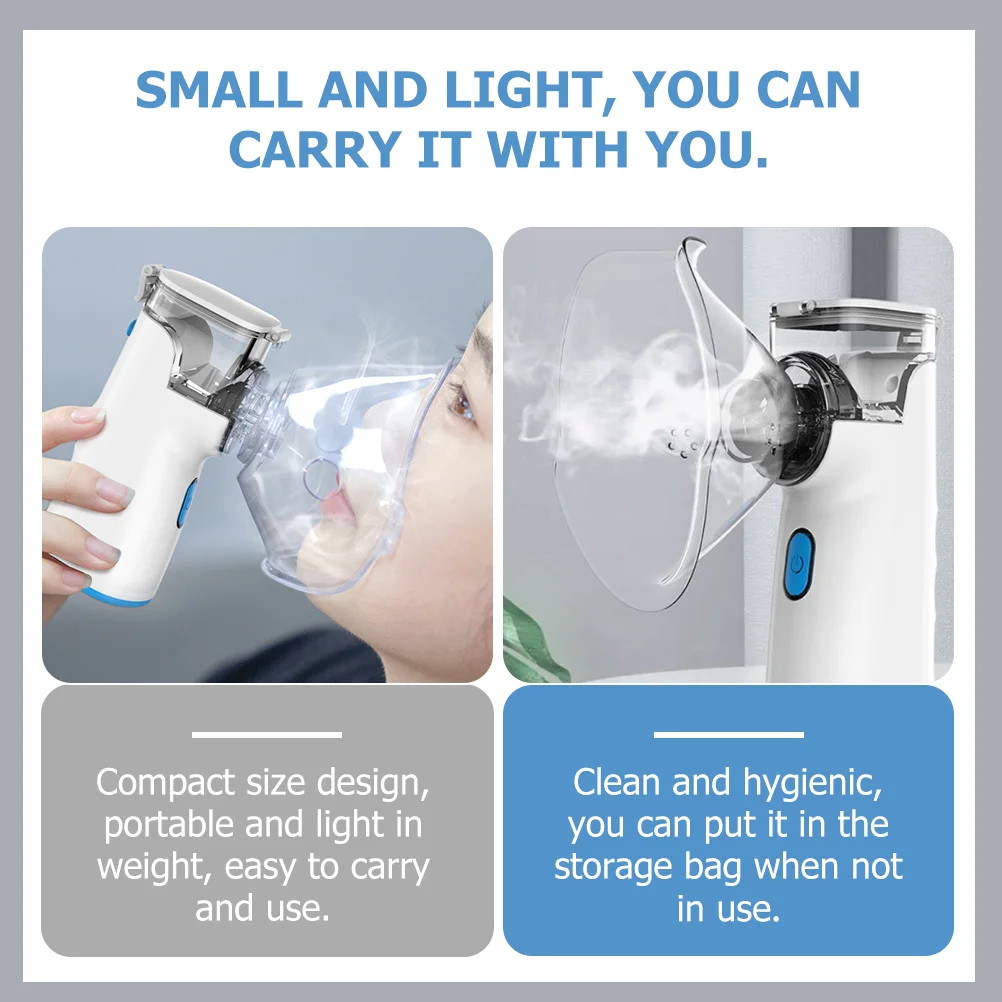 SMALL AND LIGHT, YOU CAN CARRY IT WITH YOU.

Compact size design, portable and light in weight, easy to carry and use.

Clean and hygienic, you can put it in the storage bag when not in use.