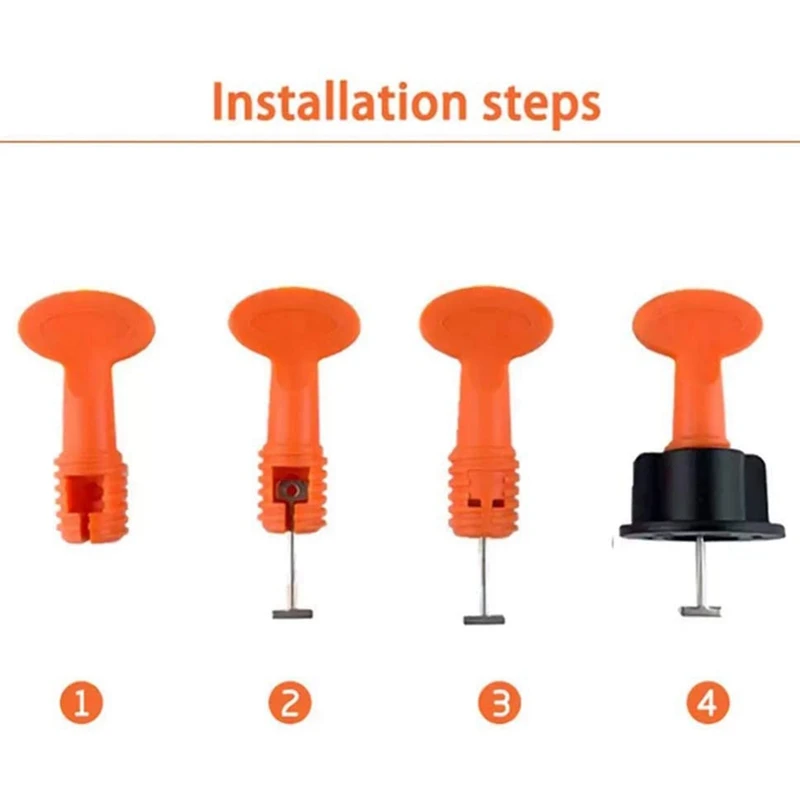 Installation steps

1

2

3

4