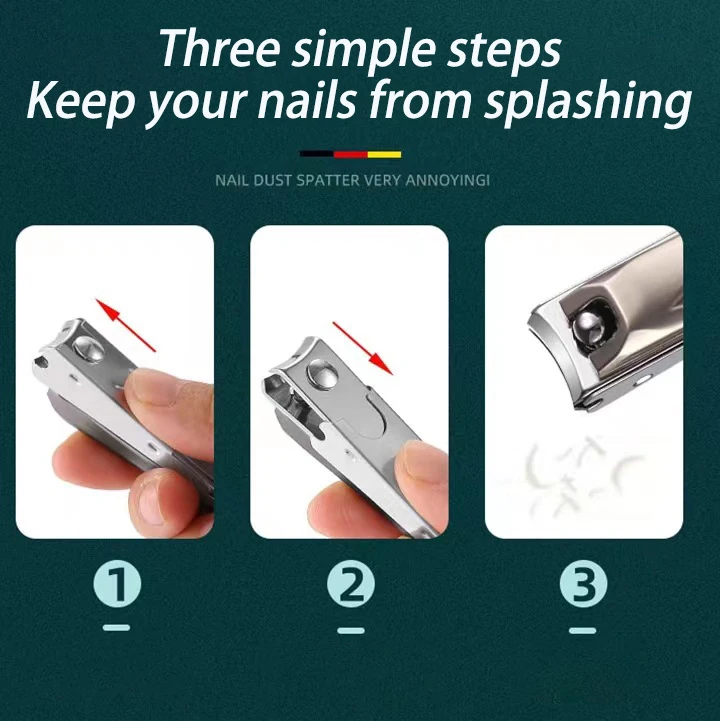 Three simple steps
Keep your nails from splashing

NAIL DUST SPATTER VERY ANNOYINGI

1

2

3