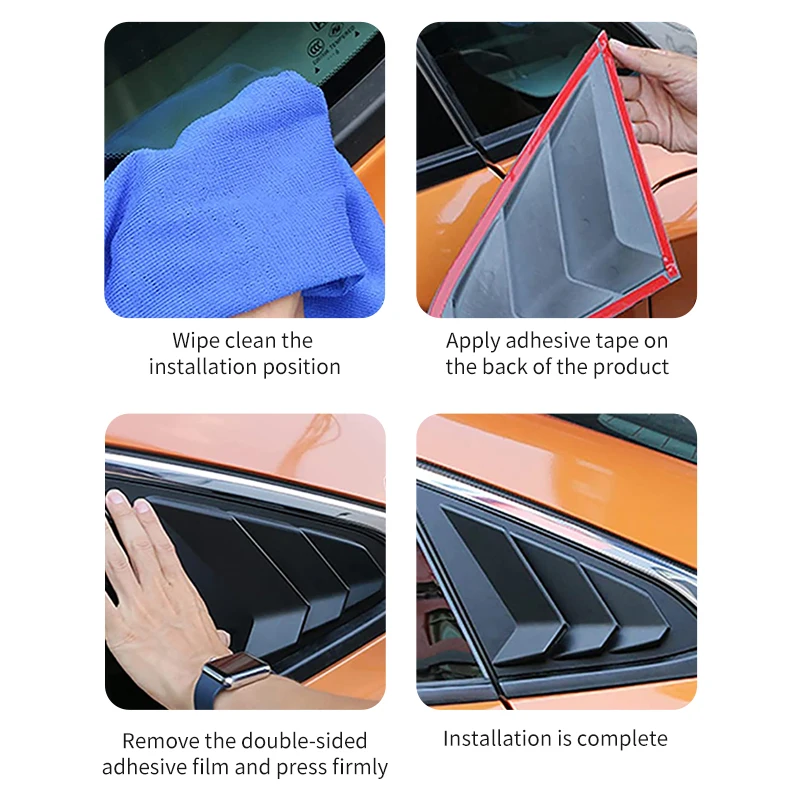 Wipe clean the installation position

Apply adhesive tape on the back of the product

Remove the double-sided adhesive film and press firmly

Installation is complete