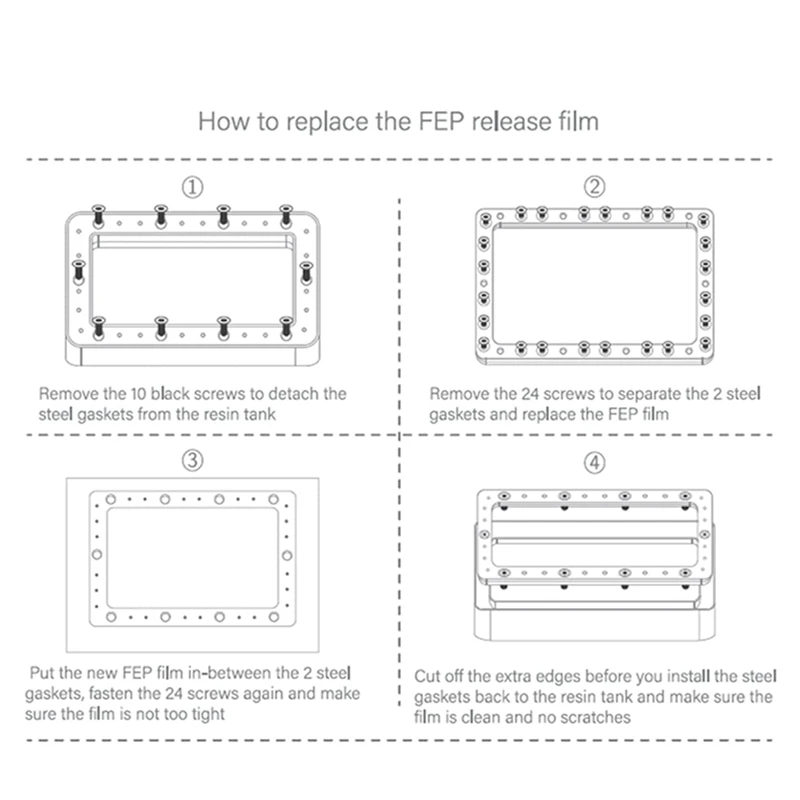 How to replace the FEP release film

①

Remove the 10 black screws to detach the steel gaskets from the resin tank

②

Remove the 24 screws to separate the 2 steel gaskets and replace the FEP film

③

Put the new FEP film in-between the 2 steel gaskets, fasten the 24 screws again and make sure the film is not too tight

④

Cut off the extra edges before you install the steel gaskets back to the resin tank and make sure the film is clean and no scratches