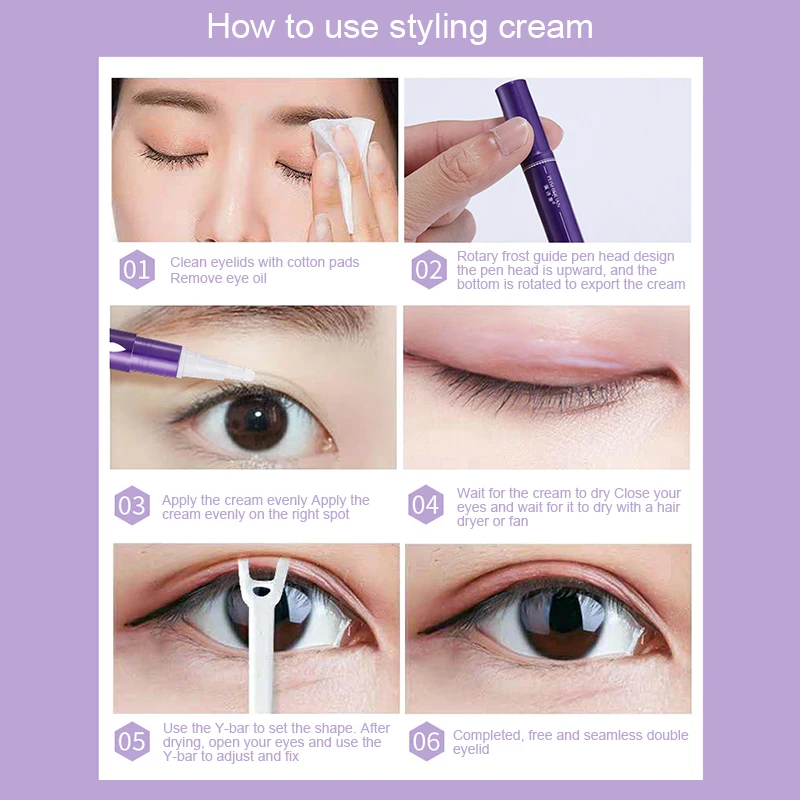 How to use styling cream

01 Clean eyelids with cotton pads Remove eye oil

02 Rotary frost guide pen head design the pen head is upward, and the bottom is rotated to export the cream

03 Apply the cream evenly Apply the cream evenly on the right spot

04 Wait for the cream to dry Close your eyes and wait for it to dry with a hair dryer or fan

05 Use the Y-bar to set the shape. After drying, open your eyes and use the Y-bar to adjust and fix

06 Completed, free and seamless double eyelid