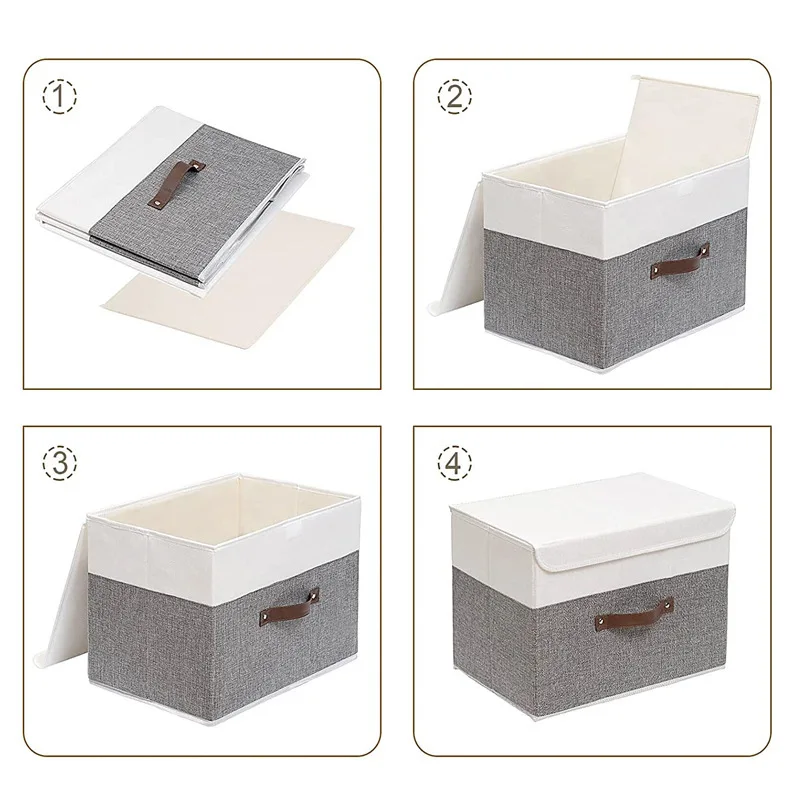 ①

②

③

④